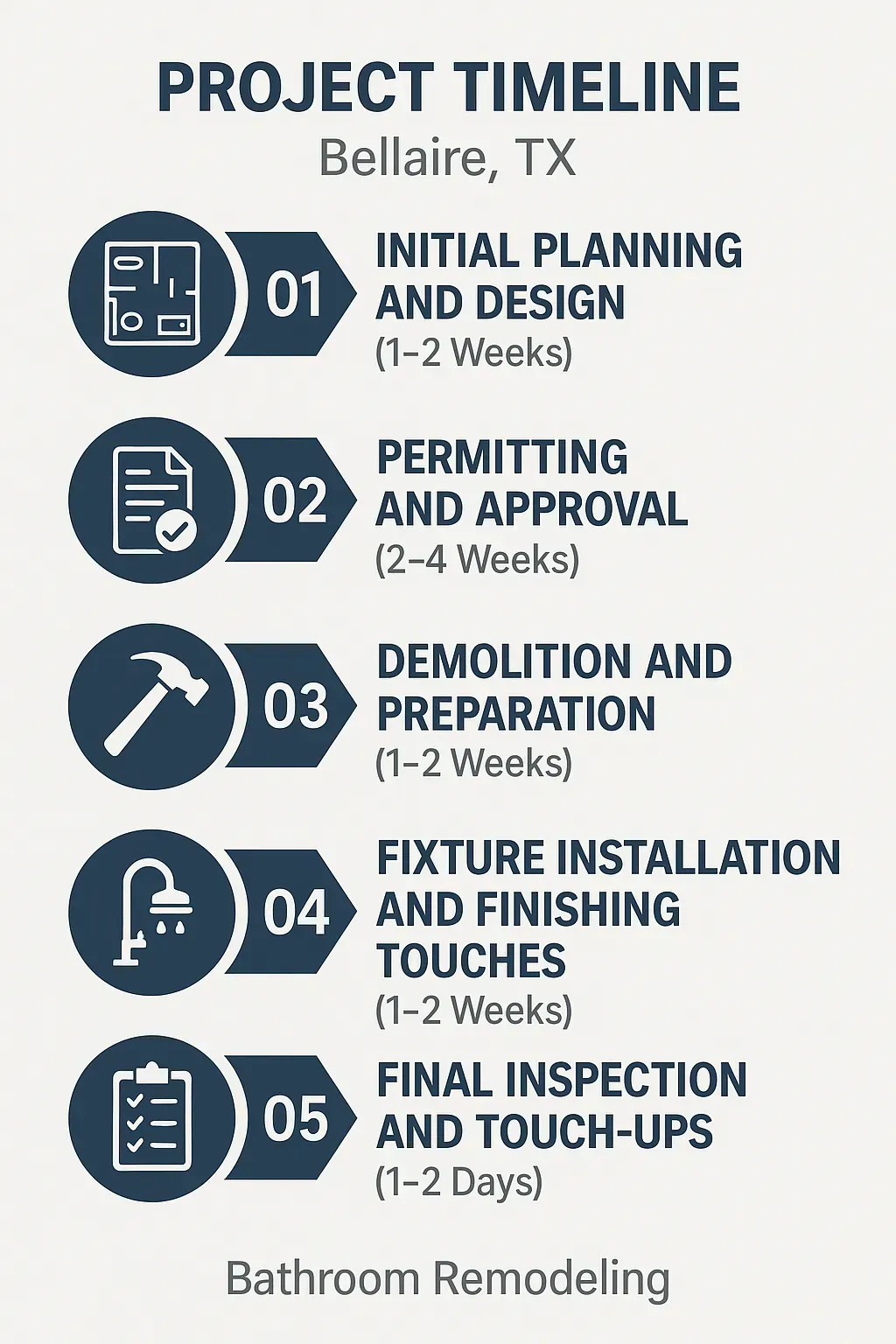 PROJECT TIMELINE
Bellaire, TX

01
INITIAL PLANNING AND DESIGN
(1–2 Weeks)

02
PERMITTING AND APPROVAL
(2–4 Weeks)

03
DEMOLITION AND PREPARATION
(1–2 Weeks)

04
FIXTURE INSTALLATION AND FINISHING TOUCHES
(1–2 Weeks)

05
FINAL INSPECTION AND TOUCH-UPS
(1–2 Days)

Bathroom Remodeling