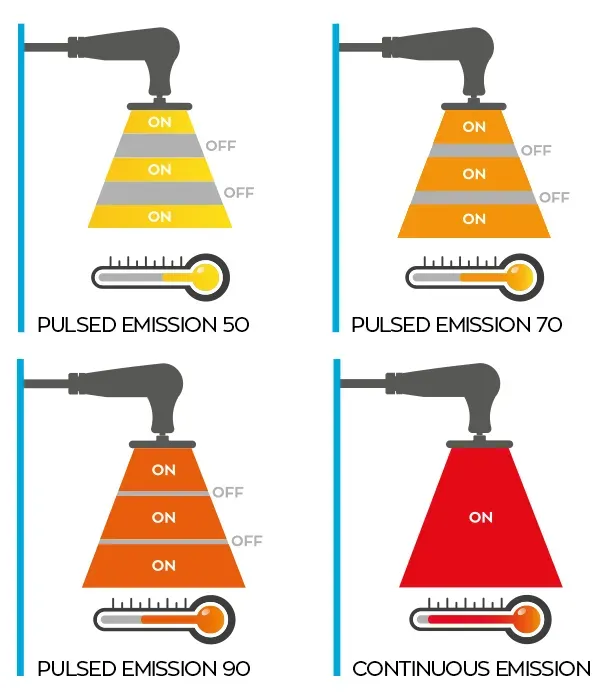 ON
OFF
ON
OFF
ON

PULSED EMISSION 50

ON
OFF
ON
OFF
ON

PULSED EMISSION 70

ON
OFF
ON
OFF
ON

PULSED EMISSION 90

ON

CONTINUOUS EMISSION