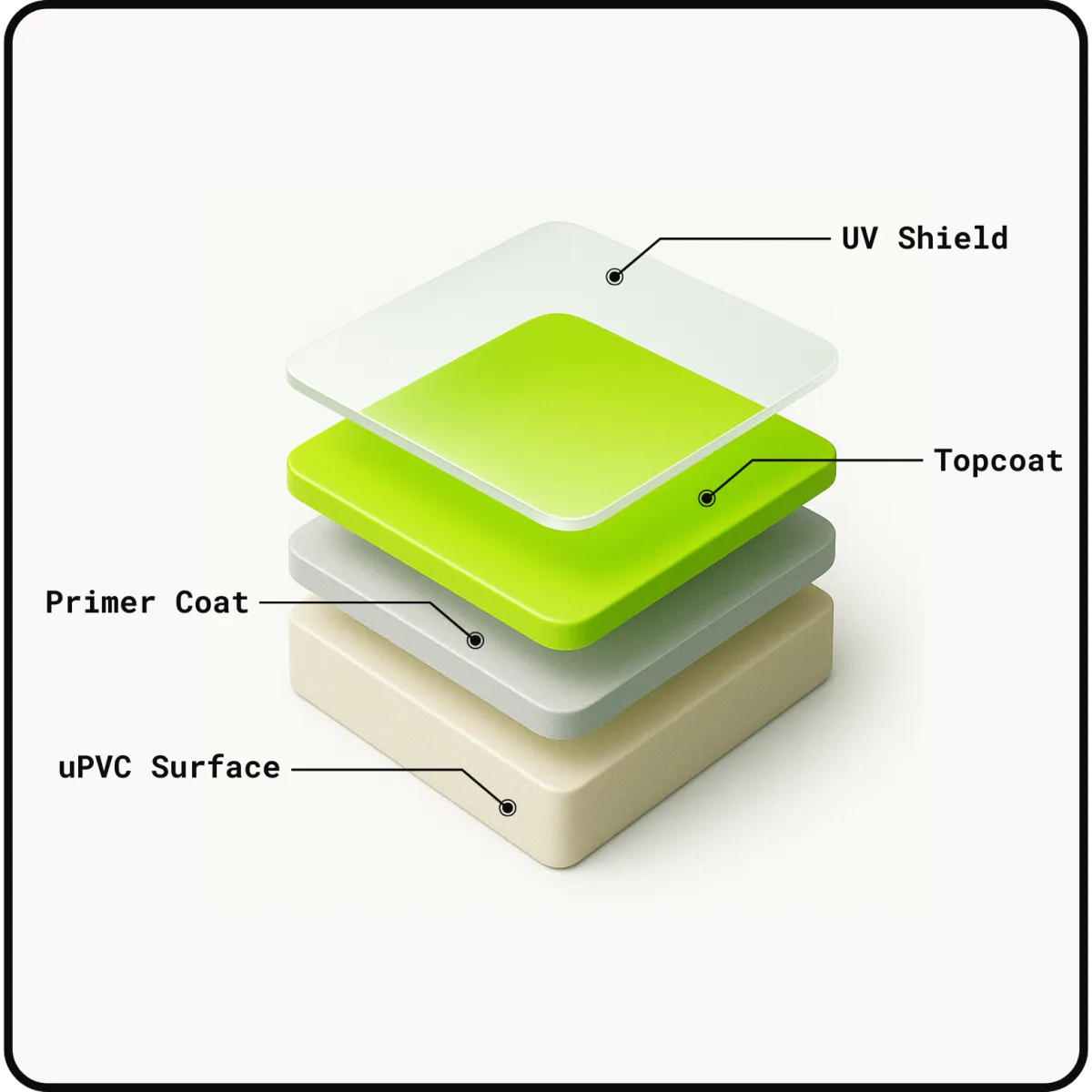 UV Shield

Topcoat

Primer Coat

uPVC Surface