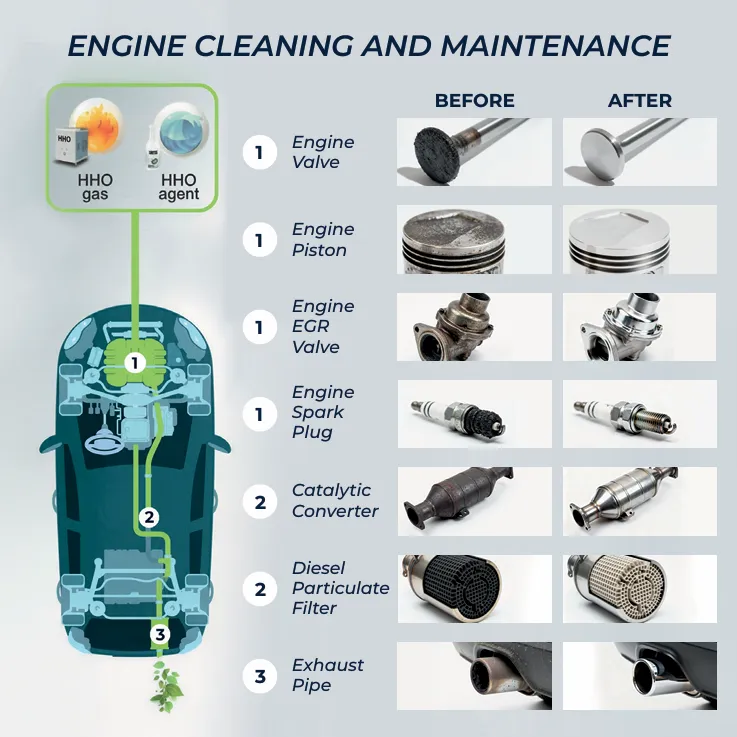 ENGINE CLEANING AND MAINTENANCE

HHO

HHO gas

HHO agent

1

2

3

BEFORE

AFTER

1 Engine Valve

1 Engine Piston

1 Engine EGR Valve

1 Engine Spark Plug

2 Catalytic Converter

2 Diesel Particulate Filter

3 Exhaust Pipe