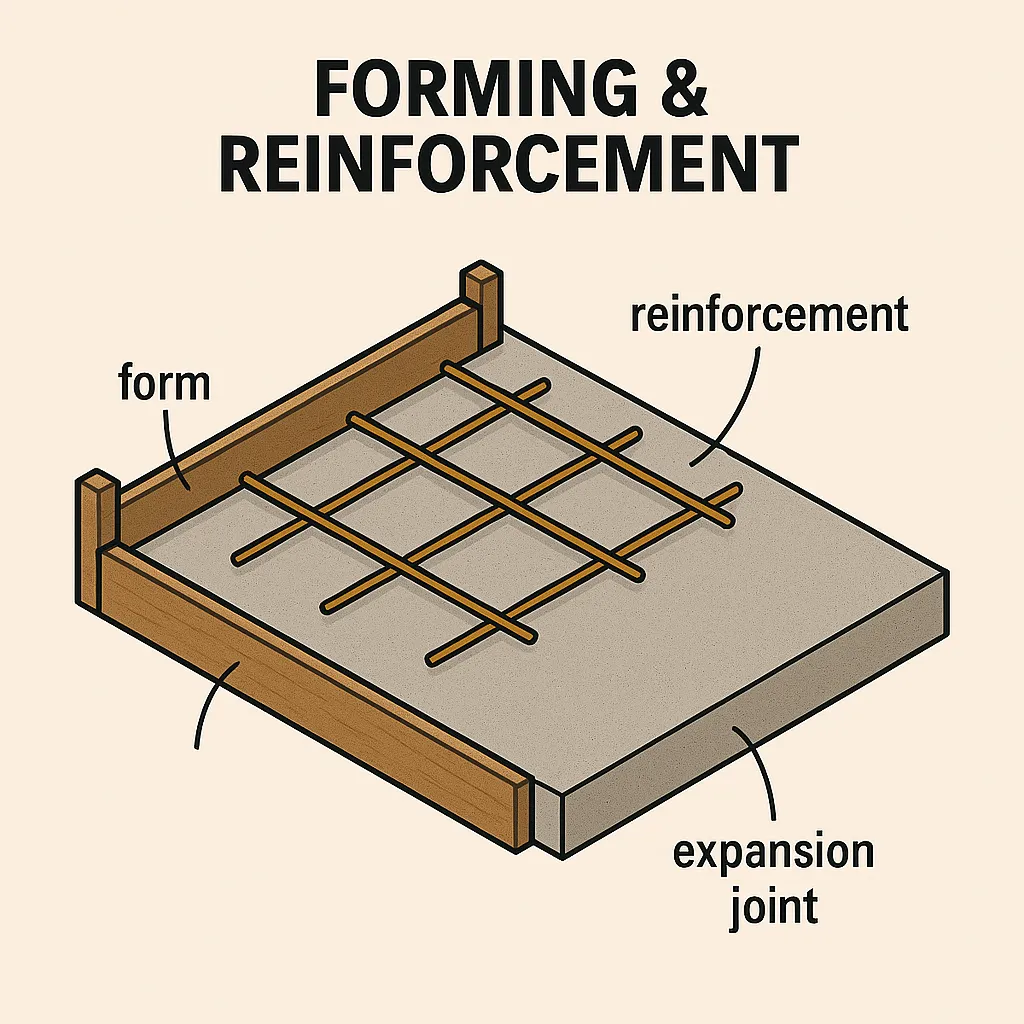 FORMING & REINFORCEMENT

form

reinforcement

expansion joint