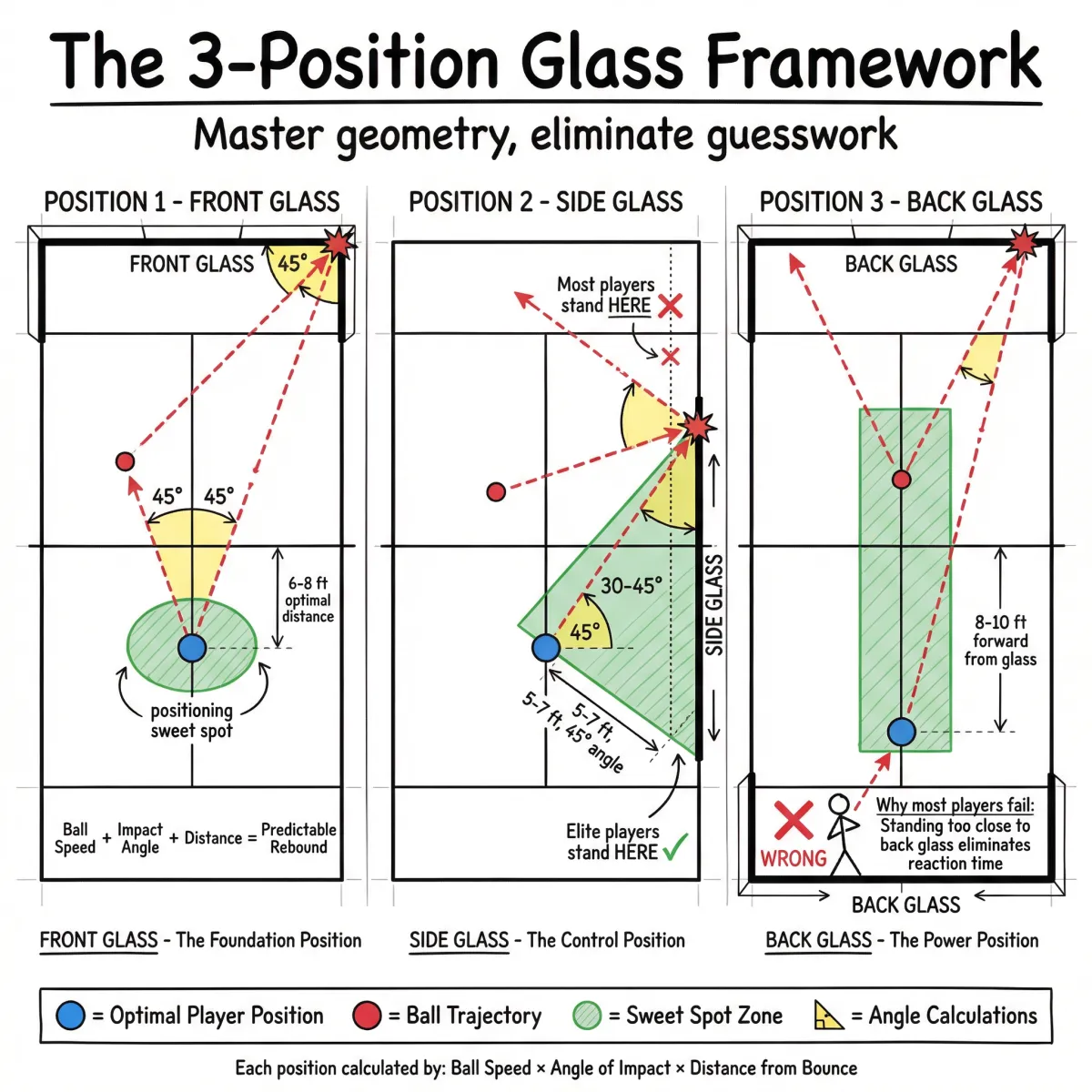 The 3-Position Glass Framework

Master geometry, eliminate guesswork

POSITION 1 - FRONT GLASS

FRONT GLASS

45°

45° 45°

6-8 ft optimal distance

positioning sweet spot

Ball Speed + Impact Angle + Distance = Predictable Rebound

FRONT GLASS - The Foundation Position

POSITION 2 - SIDE GLASS

Most players stand HERE

30-45°

45°

SIDE GLASS

5-7 ft, 45° angle

5-7 ft,

Elite players stand HERE

SIDE GLASS - The Control Position

POSITION 3 - BACK GLASS

BACK GLASS

8-10 ft forward from glass

WRONG

Why most players fail: Standing too close to back glass eliminates reaction time

BACK GLASS

BACK GLASS - The Power Position

= Optimal Player Position = Ball Trajectory = Sweet Spot Zone = Angle Calculations

Each position calculated by: Ball Speed × Angle of Impact × Distance from Bounce