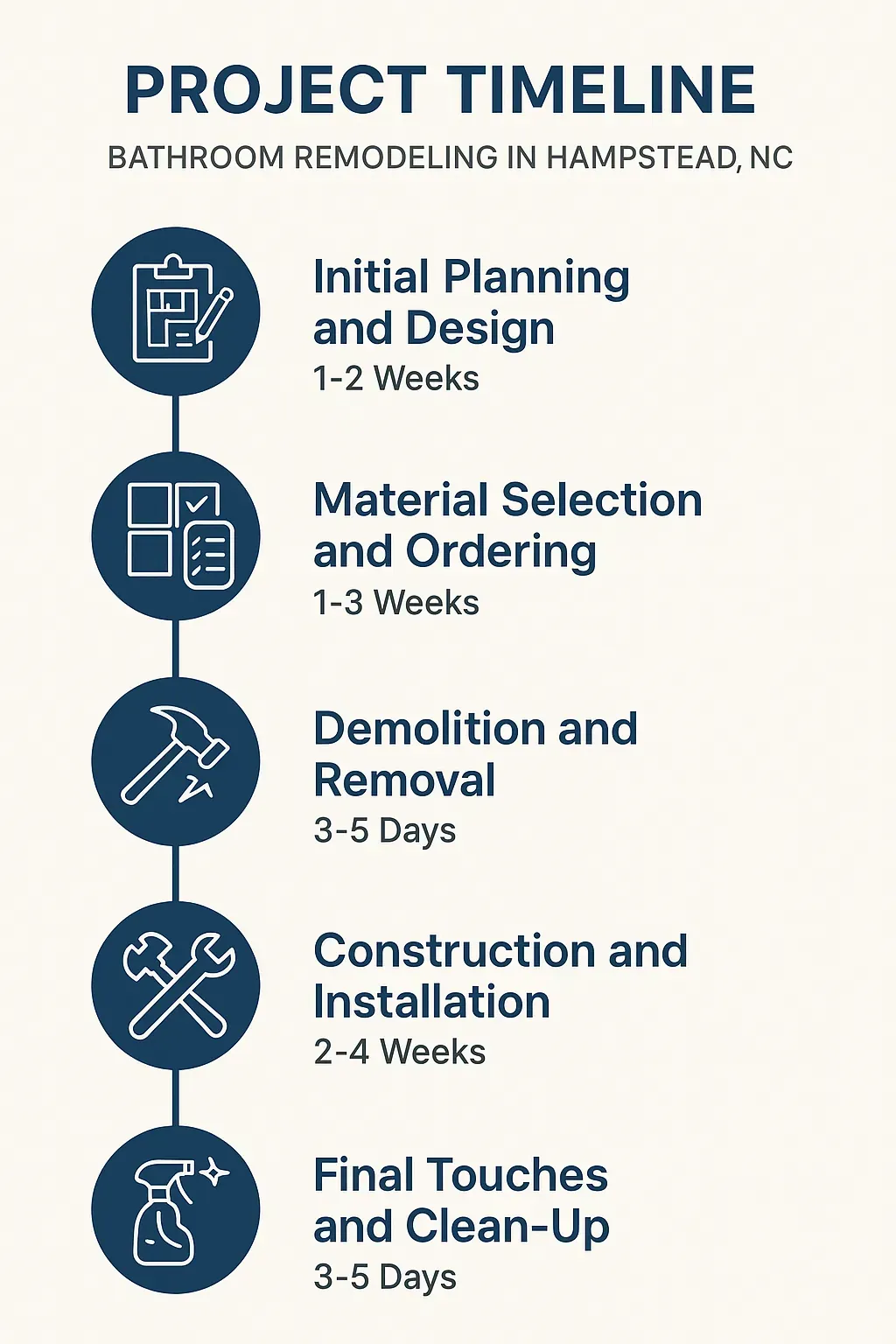 PROJECT TIMELINE

BATHROOM REMODELING IN HAMPSTEAD, NC

Initial Planning and Design
1-2 Weeks

Material Selection and Ordering
1-3 Weeks

Demolition and Removal
3-5 Days

Construction and Installation
2-4 Weeks

Final Touches and Clean-Up
3-5 Days