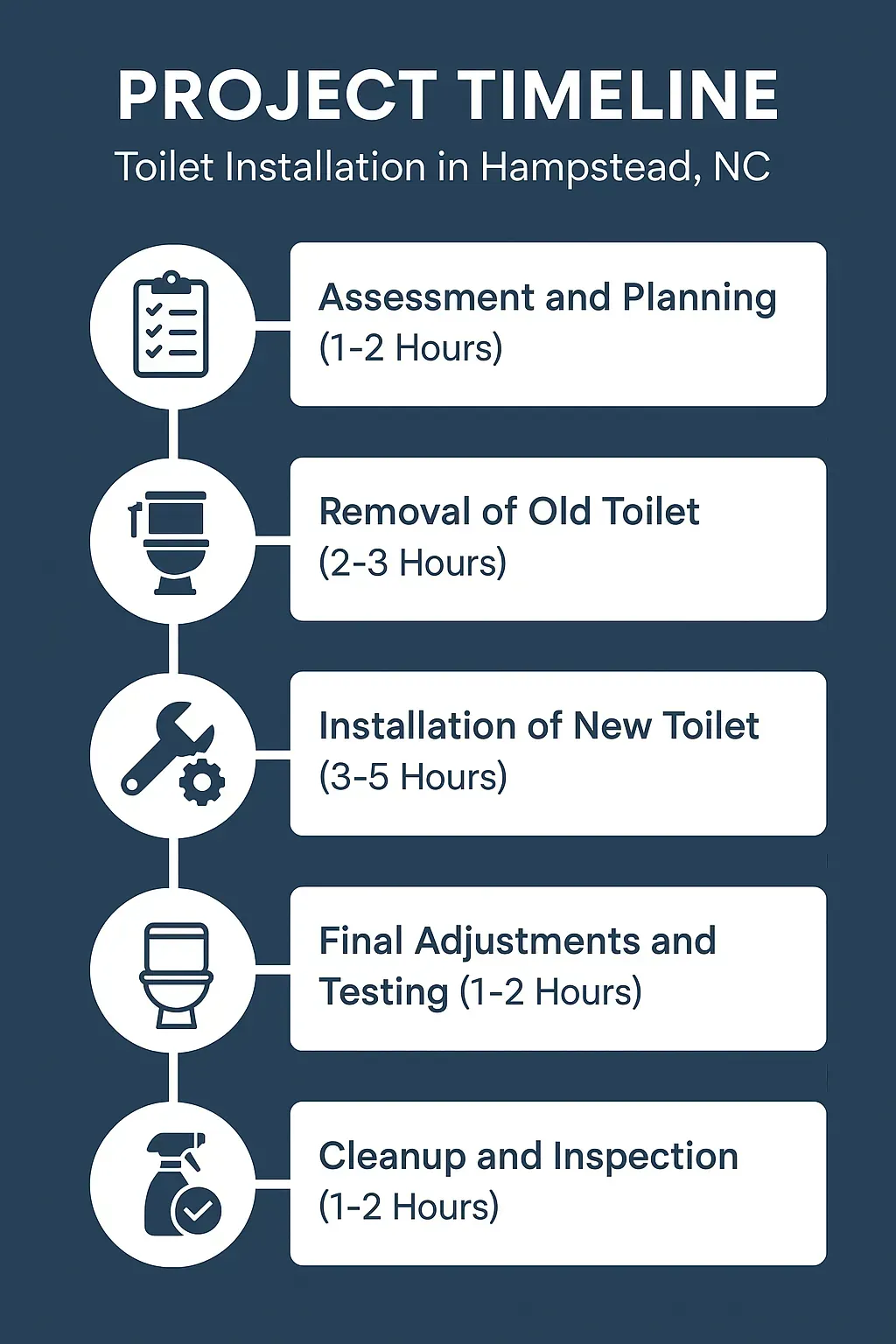 PROJECT TIMELINE
Toilet Installation in Hampstead, NC

Assessment and Planning (1-2 Hours)

Removal of Old Toilet (2-3 Hours)

Installation of New Toilet (3-5 Hours)

Final Adjustments and Testing (1-2 Hours)

Cleanup and Inspection (1-2 Hours)