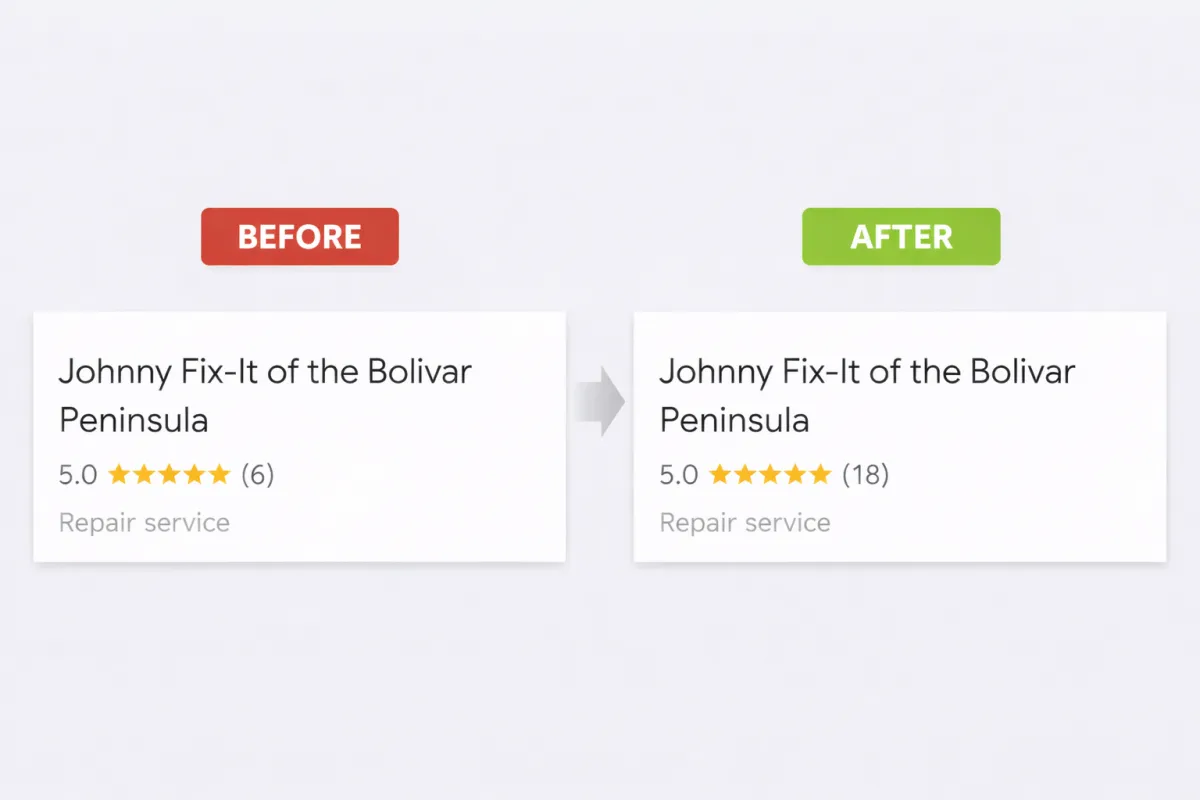 BEFORE

Johnny Fix-It of the Bolivar Peninsula

5.0 ★★★★★ (6)

Repair service

AFTER

Johnny Fix-It of the Bolivar Peninsula

5.0 ★★★★★ (18)

Repair service