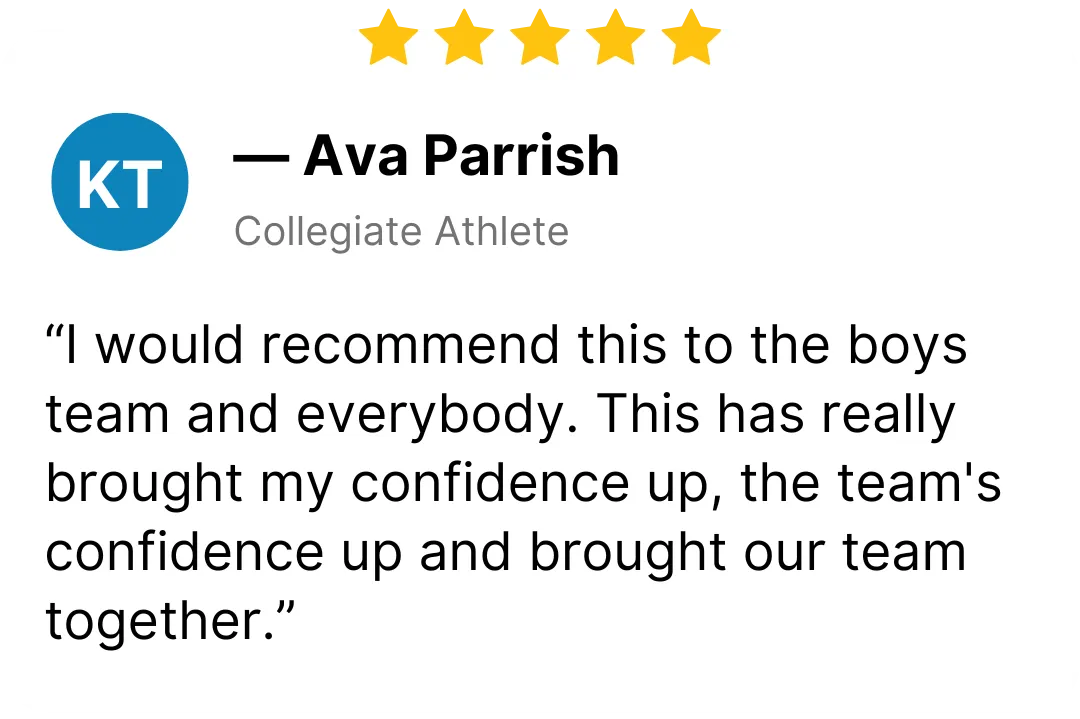 KT

— Ava Parrish

Collegiate Athlete

"I would recommend this to the boys team and everybody. This has really brought my confidence up, the team's confidence up and brought our team together."