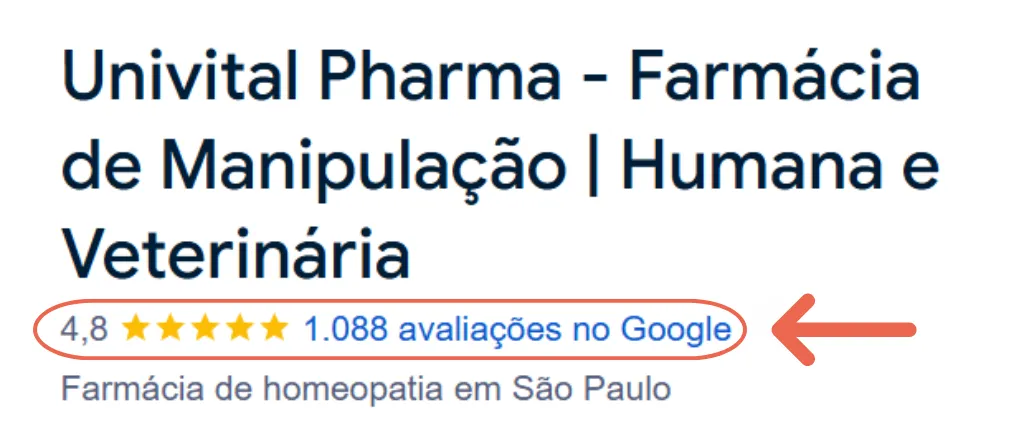 Univital Pharma - Farmácia de Manipulação | Humana e Veterinária

4,8 ★★★★★ 1.088 avaliações no Google

Farmácia de homeopatia em São Paulo