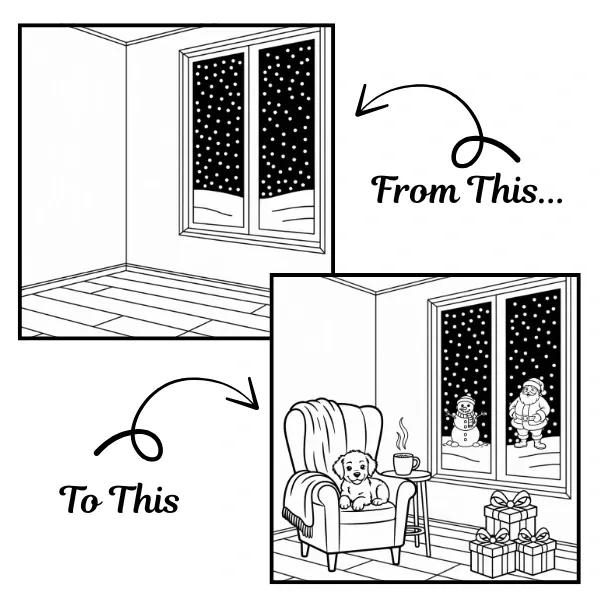 From This...

To This