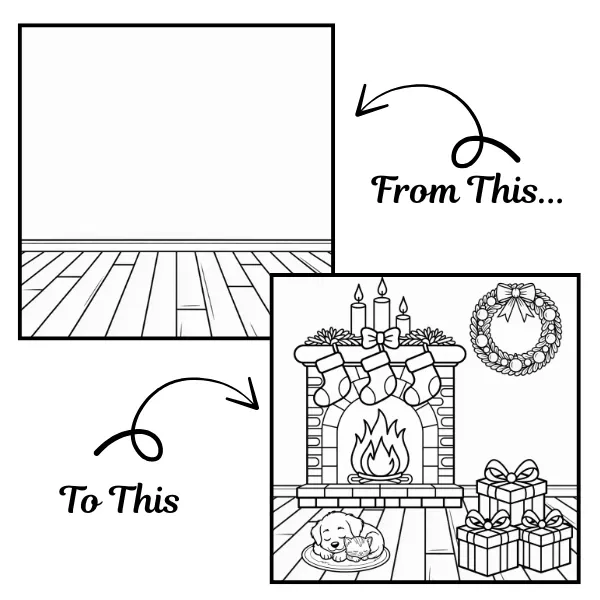 From This...

To This