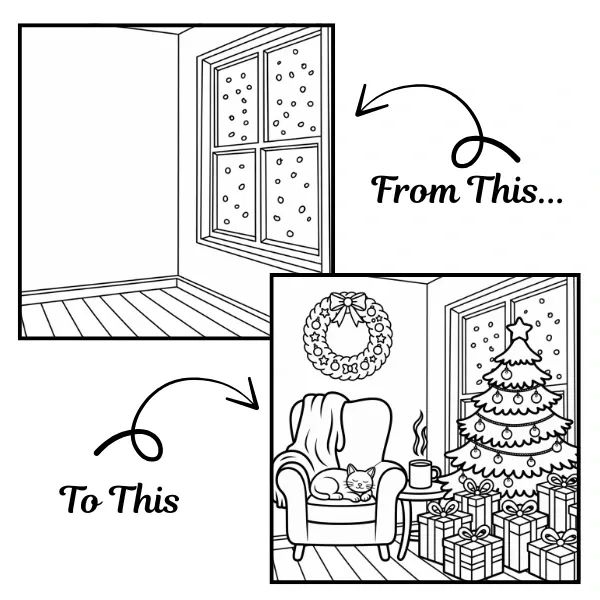 From This...

To This