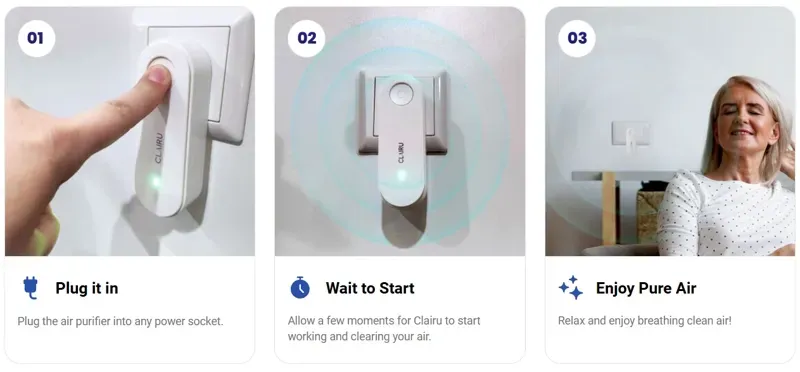 01

CLAIRU

Plug it in

Plug the air purifier into any power socket.

02

CLAIRU

Wait to Start

Allow a few moments for Clairu to start working and clearing your air.

03

Enjoy Pure Air

Relax and enjoy breathing clean air!