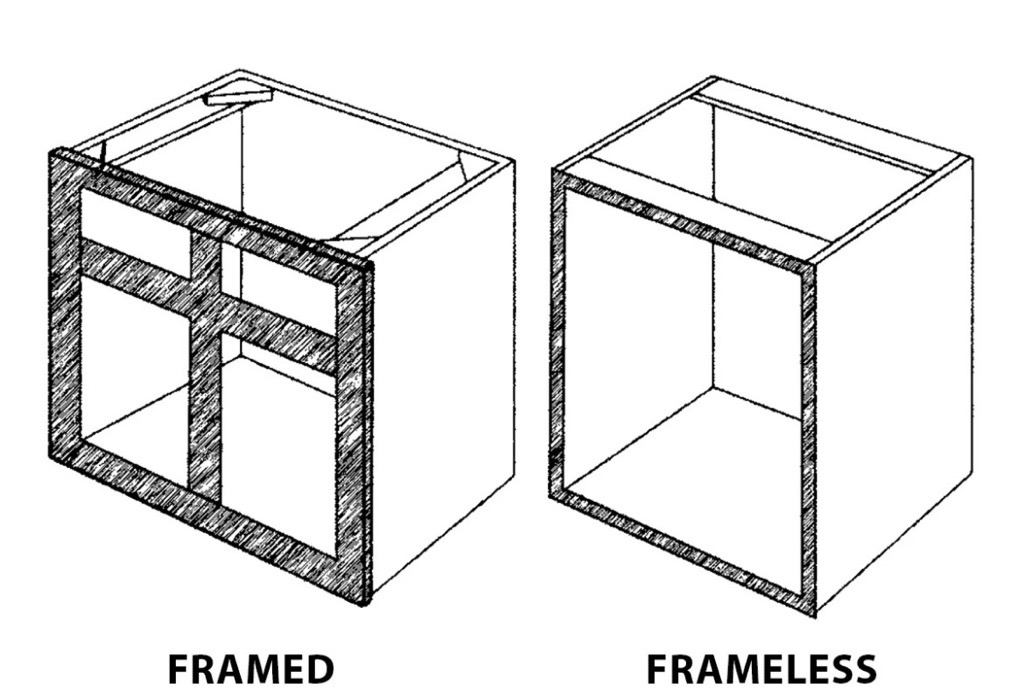 FRAMED

FRAMELESS