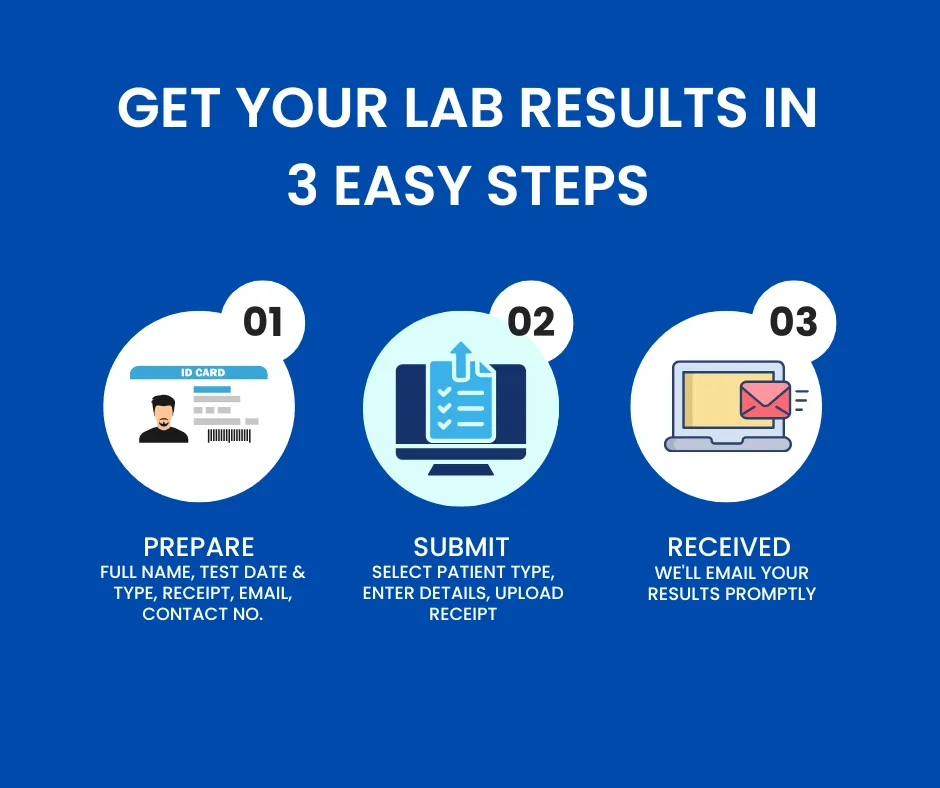 GET YOUR LAB RESULTS IN 3 EASY STEPS

01

ID CARD

PREPARE
FULL NAME, TEST DATE & TYPE, RECEIPT, EMAIL, CONTACT NO.

02

SUBMIT
SELECT PATIENT TYPE, ENTER DETAILS, UPLOAD RECEIPT

03

RECEIVED
WE'LL EMAIL YOUR RESULTS PROMPTLY