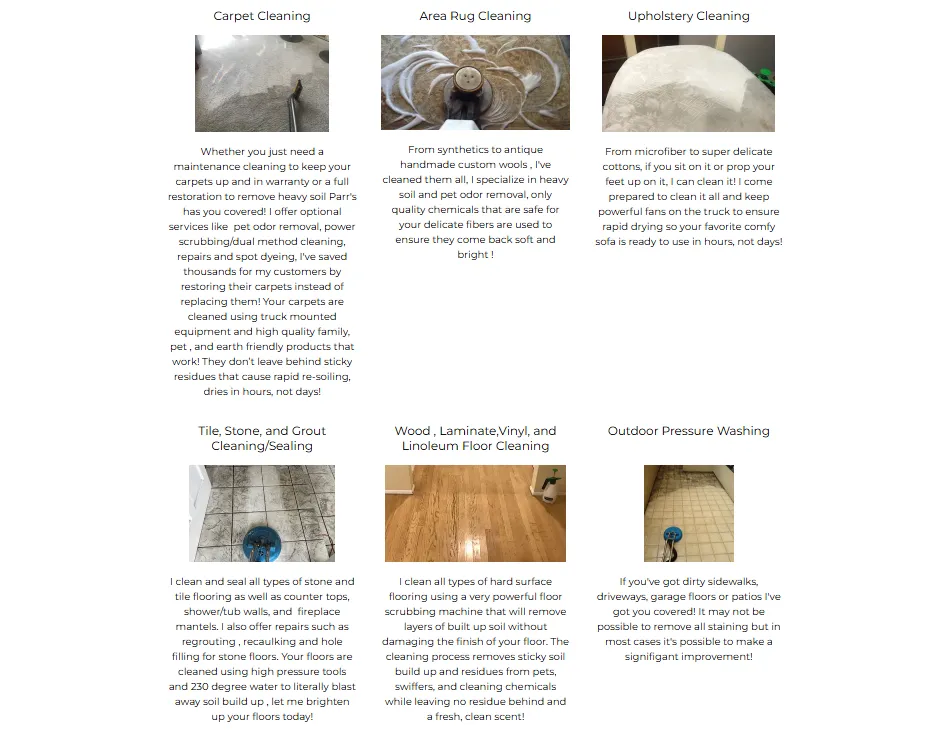 Carpet Cleaning

Whether you just need a maintenance cleaning to keep your carpets up and in warranty or a full restoration to remove heavy soil Parr's has you covered! I offer optional services like  pet odor removal, power scrubbing/dual method cleaning, repairs and spot dyeing, I've saved thousands for my customers by restoring their carpets instead of replacing them! Your carpets are cleaned using truck mounted equipment and high quality family, pet , and earth friendly products that work! They don't leave behind sticky residues that cause rapid re-soiling, dries in hours, not days!

Area Rug Cleaning

From synthetics to antique handmade custom wools , I've cleaned them all, I specialize in heavy soil and pet odor removal, only quality chemicals that are safe for your delicate fibers are used to ensure they come back soft and bright !

Upholstery Cleaning

From microfiber to super delicate cottons, if you sit on it or prop your feet up on it, I can clean it! I come prepared to clean it all and keep powerful fans on the truck to ensure rapid drying so your favorite comfy sofa is ready to use in hours, not days!

Tile, Stone, and Grout Cleaning/Sealing

I clean and seal all types of stone and tile flooring as well as counter tops, shower/tub walls, and  fireplace mantels. I also offer repairs such as regrouting , recaulking and hole filling for stone floors. Your floors are cleaned using high pressure tools and 230 degree water to literally blast away soil build up , let me brighten up your floors today!

Wood , Laminate,Vinyl, and Linoleum Floor Cleaning

I clean all types of hard surface flooring using a very powerful floor scrubbing machine that will remove layers of built up soil without damaging the finish of your floor. The cleaning process removes sticky soil build up and residues from pets, swiffers, and cleaning chemicals while leaving no residue behind and a fresh, clean scent!

Outdoor Pressure Washing

If you've got dirty sidewalks, driveways, garage floors or patios I've got you covered! It may not be possible to remove all staining but in most cases it's possible to make a signifigant improvement!