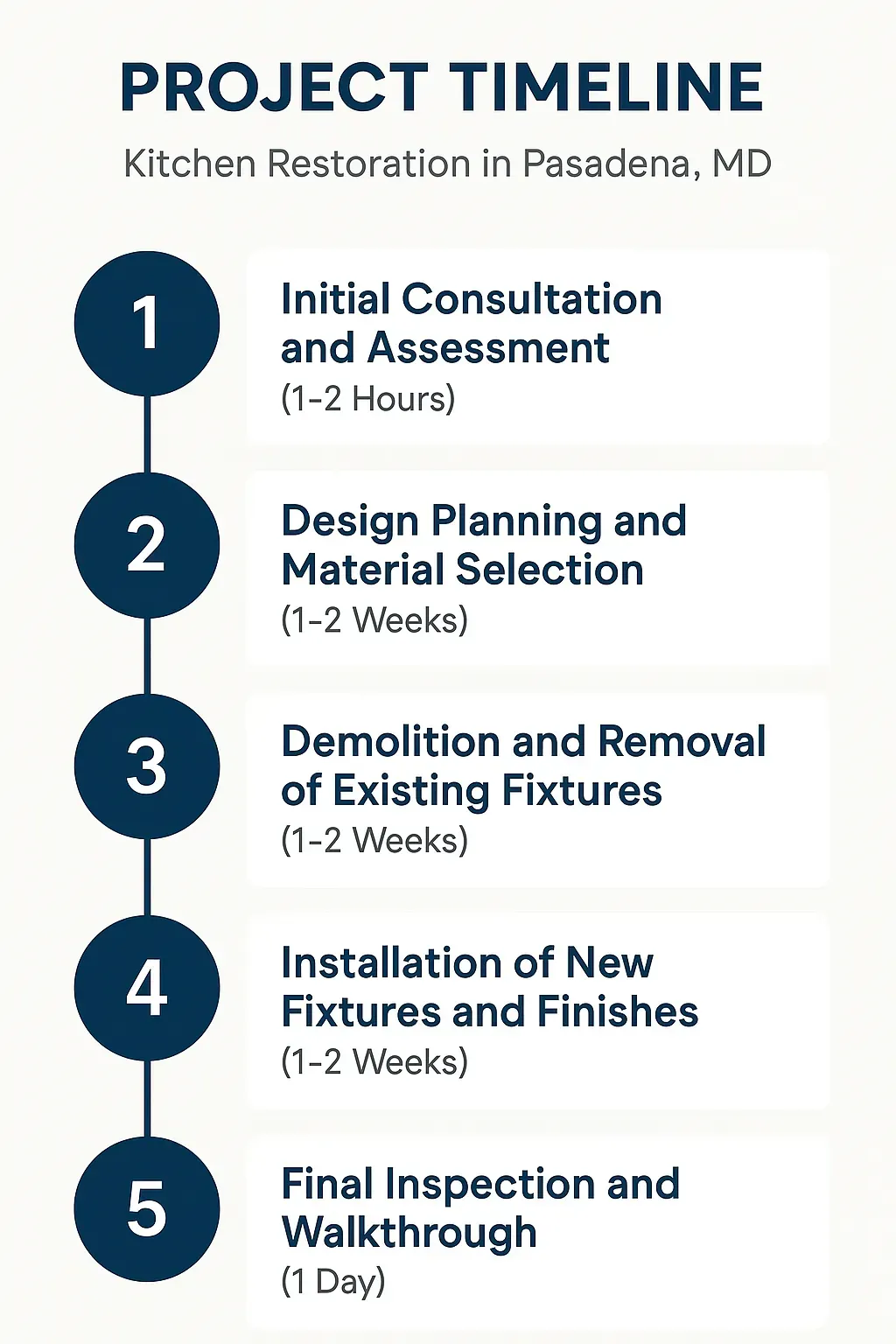 PROJECT TIMELINE

Kitchen Restoration in Pasadena, MD

1

Initial Consultation and Assessment
(1-2 Hours)

2

Design Planning and Material Selection
(1-2 Weeks)

3

Demolition and Removal of Existing Fixtures
(1-2 Weeks)

4

Installation of New Fixtures and Finishes
(1-2 Weeks)

5

Final Inspection and Walkthrough
(1 Day)