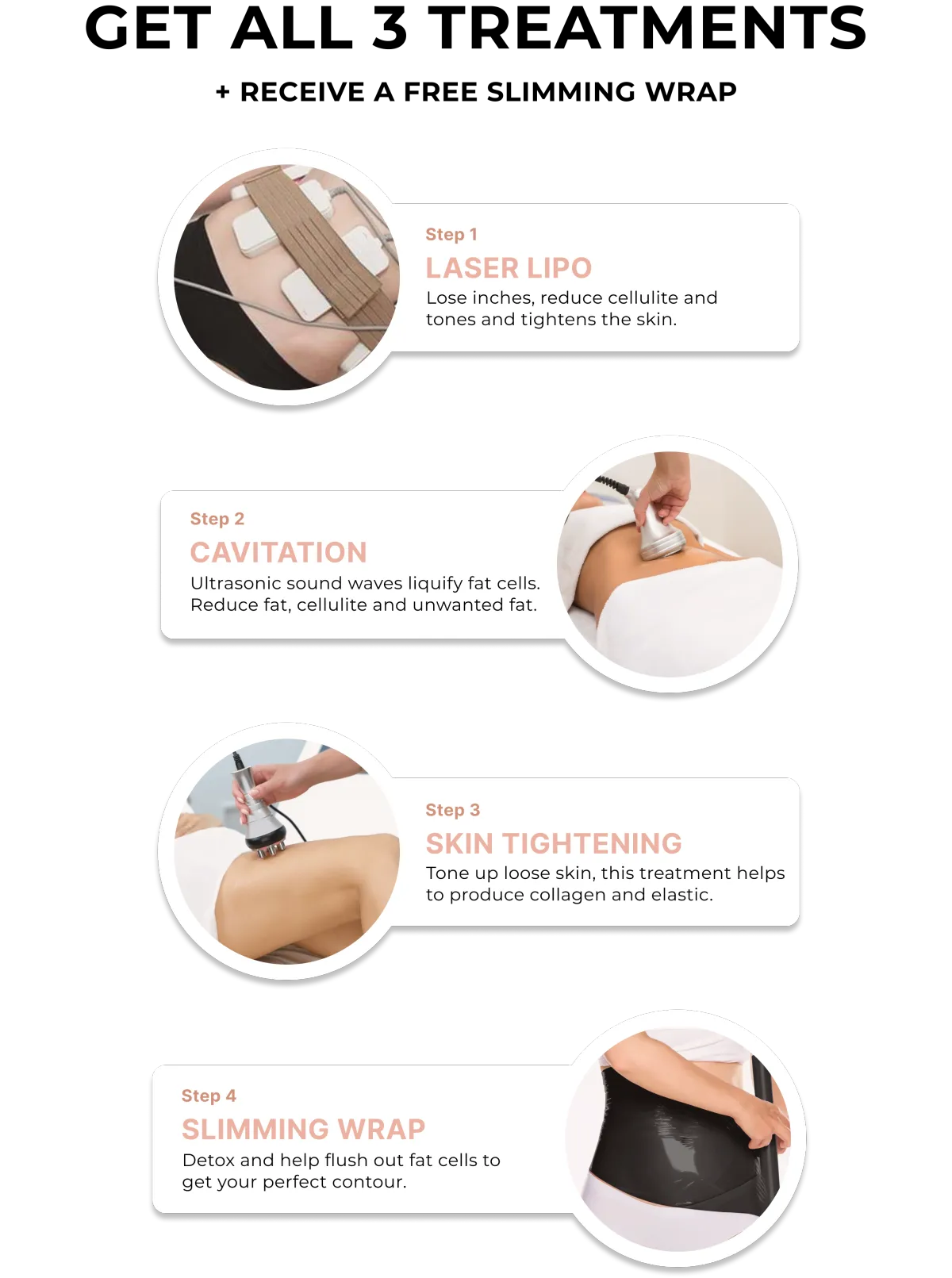 GET ALL 3 TREATMENTS

+ RECEIVE A FREE SLIMMING WRAP

Step 1
LASER LIPO
Lose inches, reduce cellulite and tones and tightens the skin.

Step 2
CAVITATION
Ultrasonic sound waves liquify fat cells. Reduce fat, cellulite and unwanted fat.

Step 3
SKIN TIGHTENING
Tone up loose skin, this treatment helps to produce collagen and elastic.

Step 4
SLIMMING WRAP
Detox and help flush out fat cells to get your perfect contour.