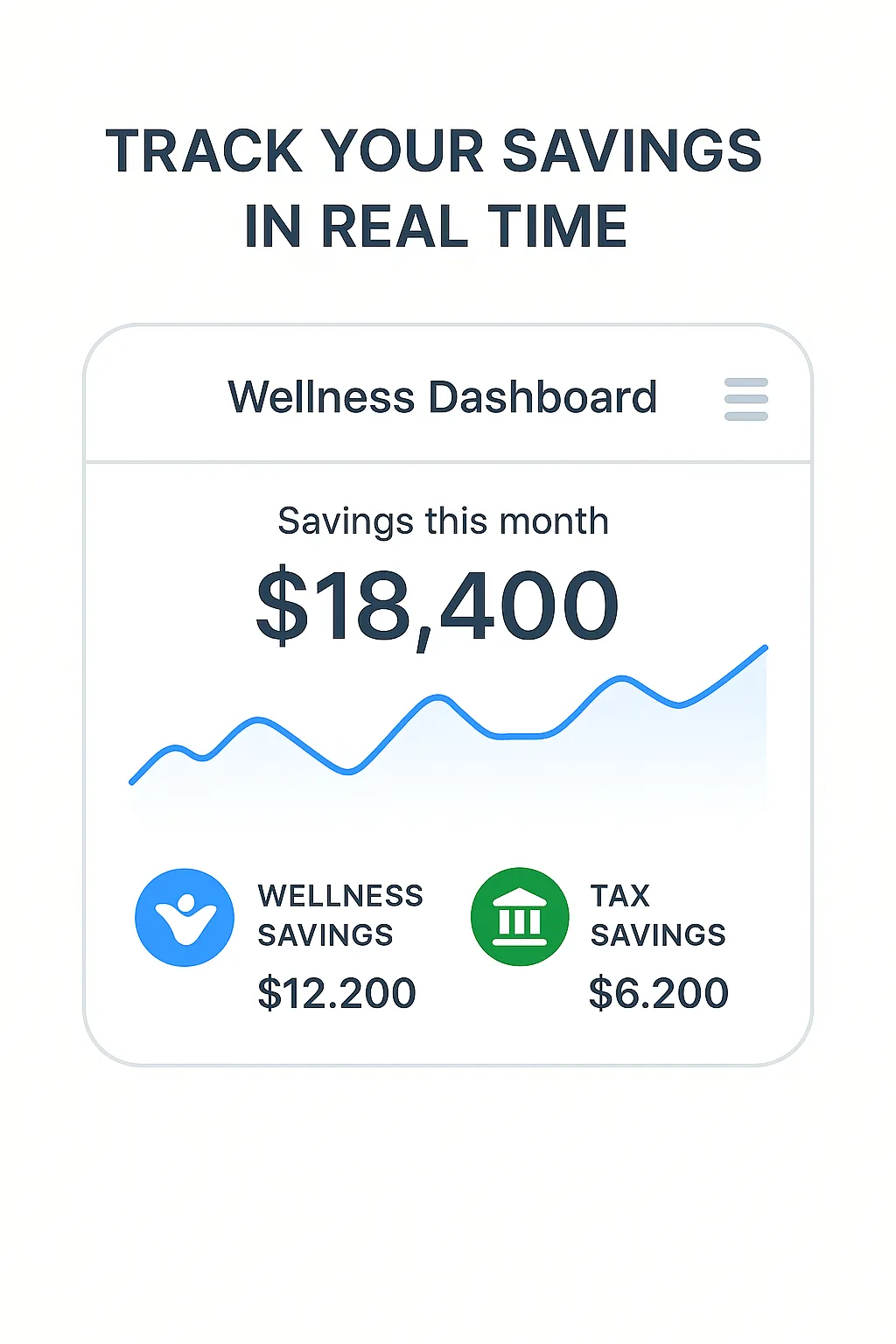 TRACK YOUR SAVINGS IN REAL TIME

Wellness Dashboard

Savings this month

$18,400

WELLNESS SAVINGS

$12.200

TAX SAVINGS

$6.200