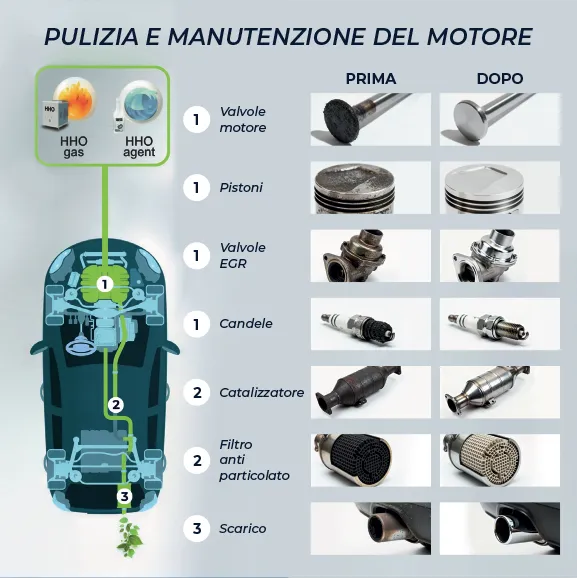 PULIZIA E MANUTENZIONE DEL MOTORE

HHO
HHO gas
HHO agent

1
2
3

PRIMA
DOPO

1 Valvole motore
1 Pistoni
1 Valvole EGR
1 Candele
2 Catalizzatore
2 Filtro anti particolato
3 Scarico