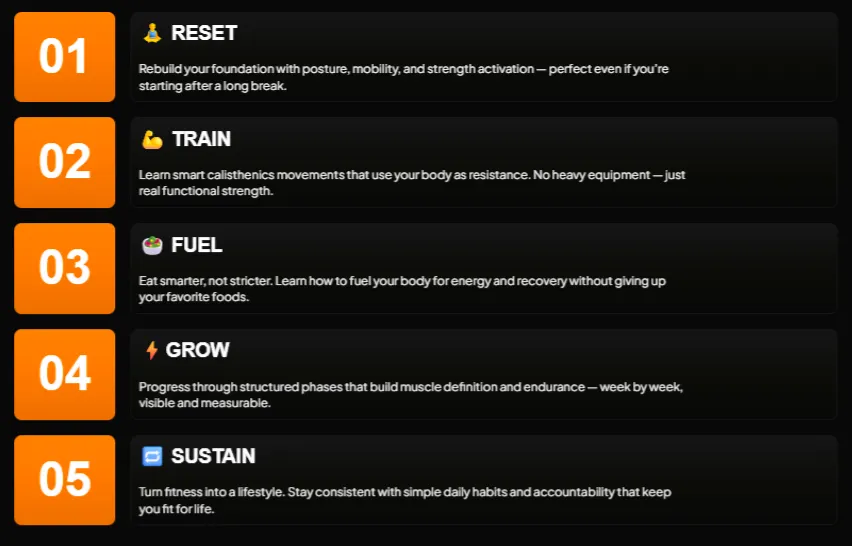 01

RESET

Rebuild your foundation with posture, mobility, and strength activation — perfect even if you're starting after a long break.

02

TRAIN

Learn smart calisthenics movements that use your body as resistance. No heavy equipment — just real functional strength.

03

FUEL

Eat smarter, not stricter. Learn how to fuel your body for energy and recovery without giving up your favorite foods.

04

GROW

Progress through structured phases that build muscle definition and endurance — week by week, visible and measurable.

05

SUSTAIN

Turn fitness into a lifestyle. Stay consistent with simple daily habits and accountability that keep you fit for life.