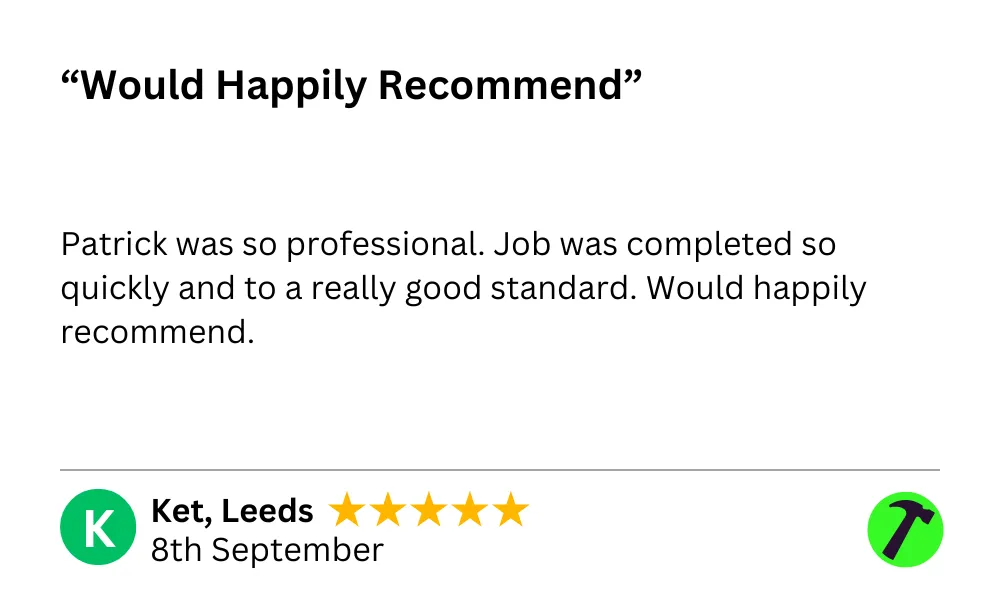 "Would Happily Recommend"

Patrick was so professional. Job was completed so quickly and to a really good standard. Would happily recommend.

K

Ket, Leeds ★★★★★
8th September