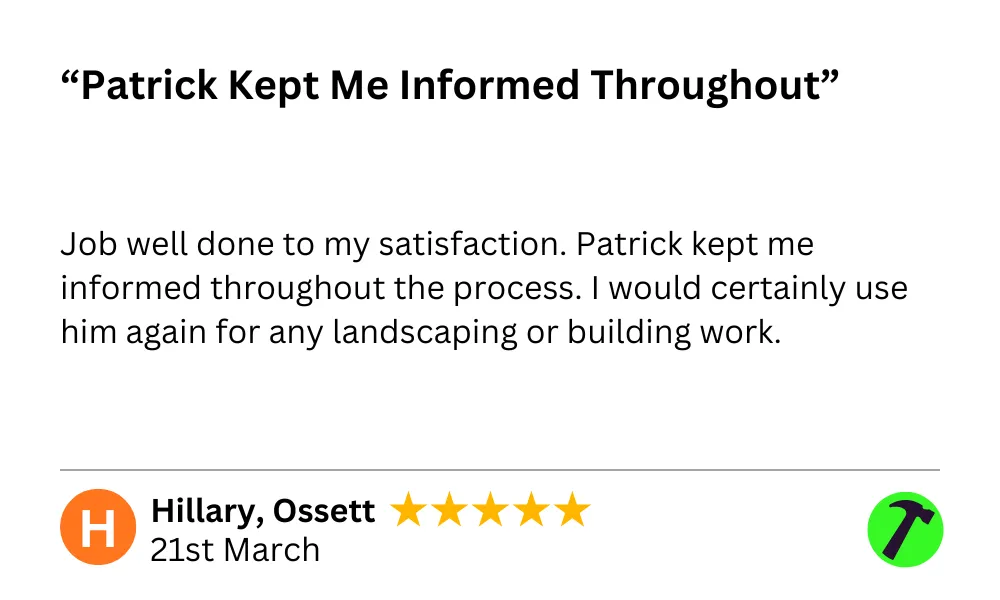 "Patrick Kept Me Informed Throughout"

Job well done to my satisfaction. Patrick kept me informed throughout the process. I would certainly use him again for any landscaping or building work.

H

Hillary, Ossett ★★★★★
21st March