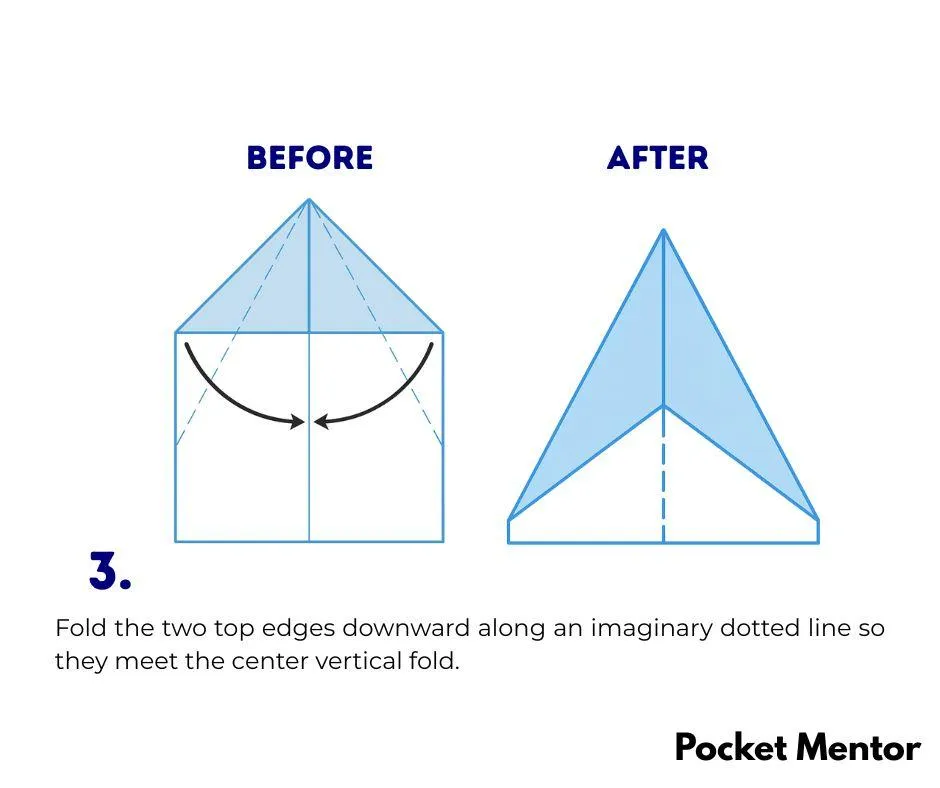 BEFORE

AFTER

3.

Fold the two top edges downward along an imaginary dotted line so they meet the center vertical fold.

Pocket Mentor