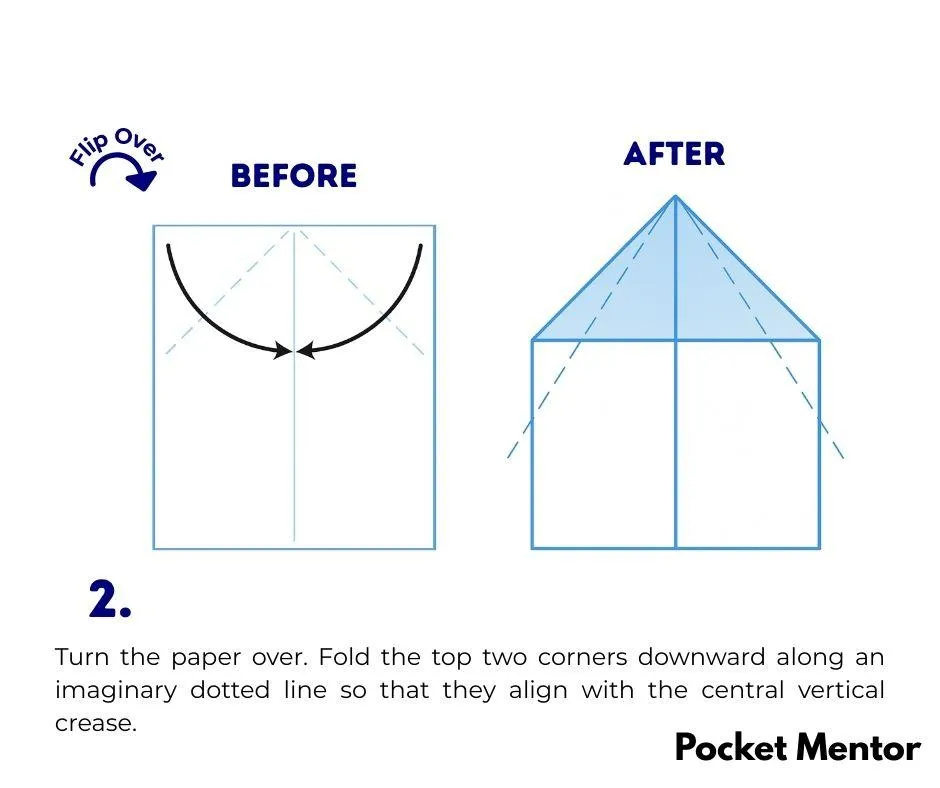 Flip Over

BEFORE

AFTER

2.

Turn the paper over. Fold the top two corners downward along an imaginary dotted line so that they align with the central vertical crease.

Pocket Mentor