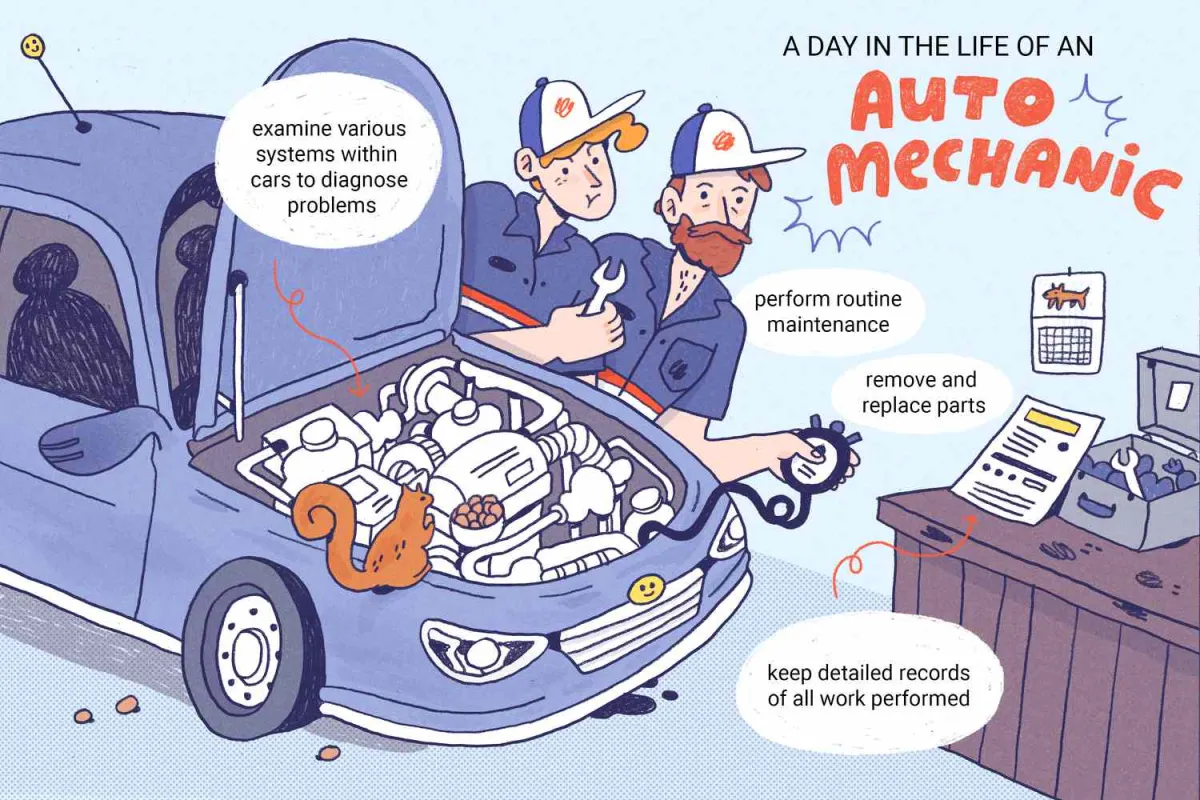 A DAY IN THE LIFE OF AN

AUTO MECHANIC

examine various systems within cars to diagnose problems

perform routine maintenance

remove and replace parts

keep detailed records of all work performed