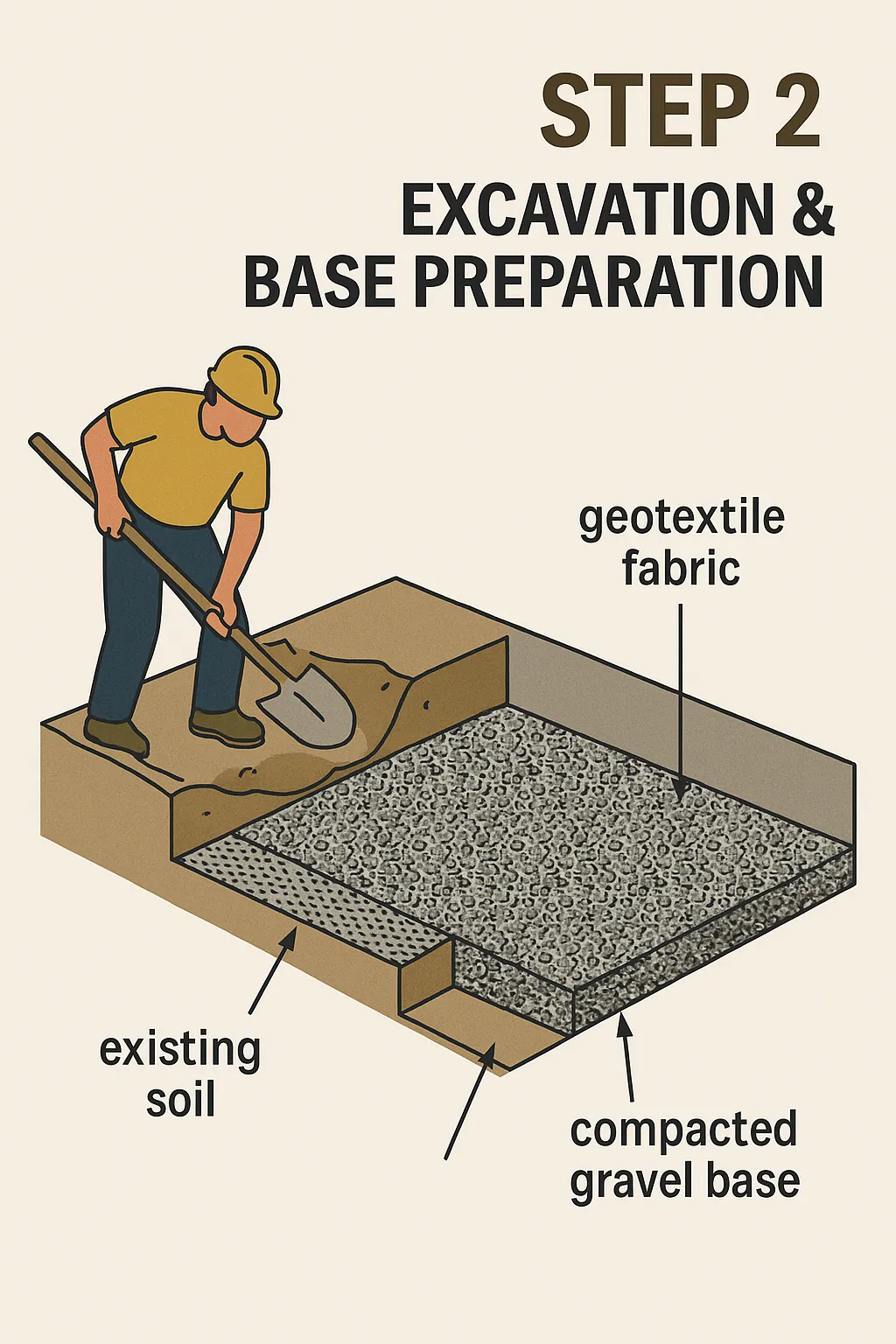 STEP 2
EXCAVATION & BASE PREPARATION

geotextile fabric

existing soil

compacted gravel base