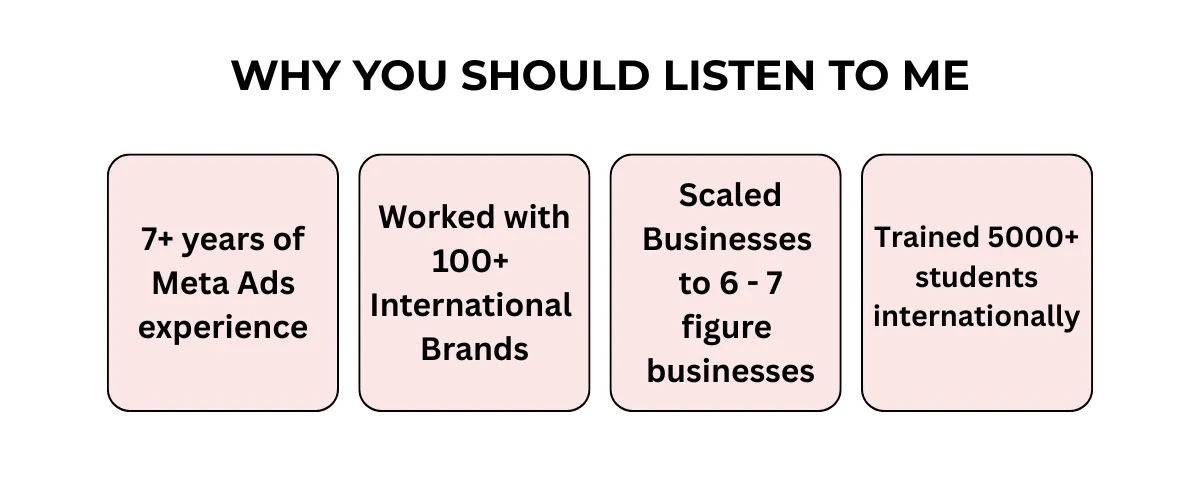 WHY YOU SHOULD LISTEN TO ME

7+ years of Meta Ads experience

Worked with 100+ International Brands

Scaled Businesses to 6 - 7 figure businesses

Trained 5000+ students internationally