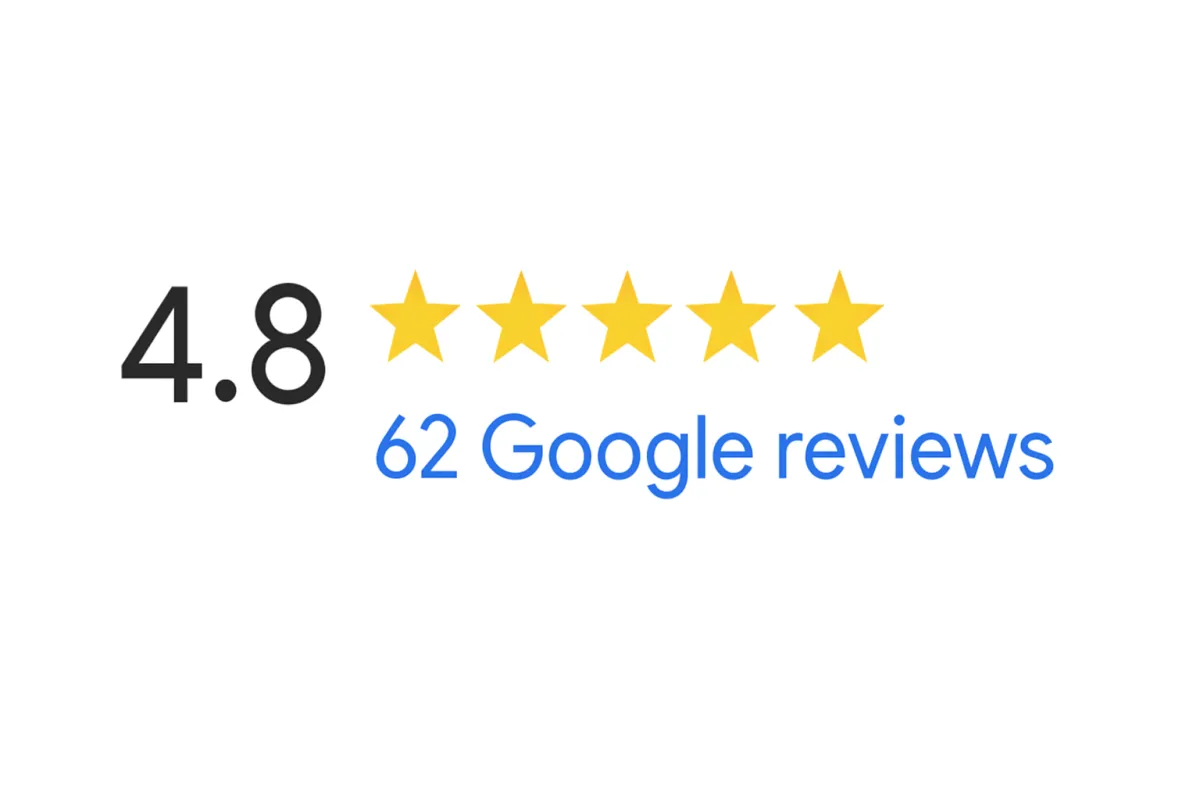 4.8
62 Google reviews