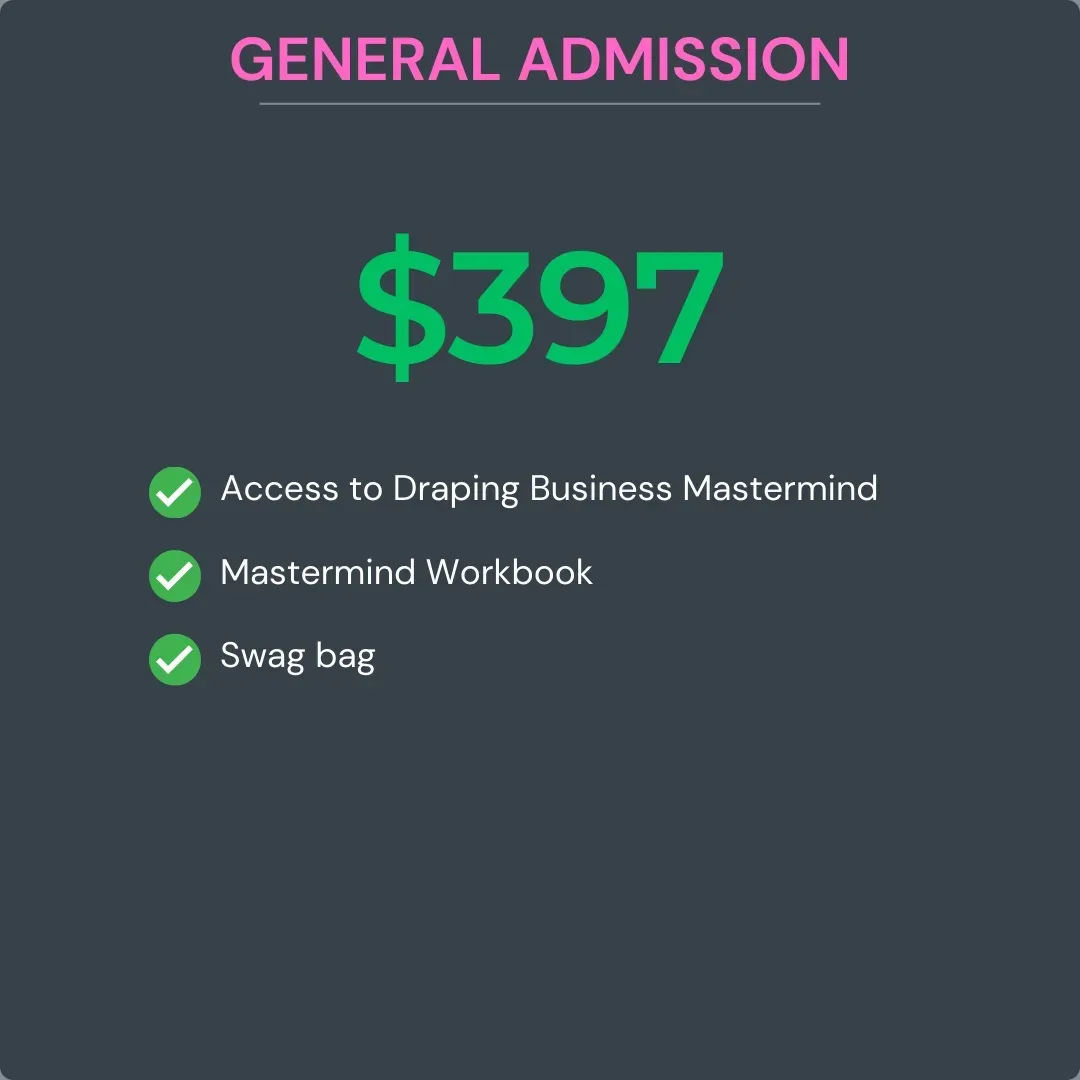 GENERAL ADMISSION

$397

✓ Access to Draping Business Mastermind
✓ Mastermind Workbook
✓ Swag bag