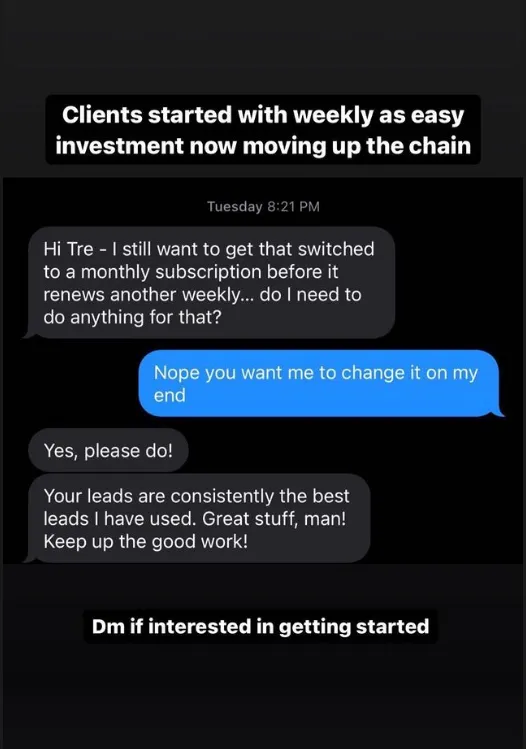 Clients started with weekly as easy investment now moving up the chain

Tuesday 8:21 PM

Hi Tre - I still want to get that switched to a monthly subscription before it renews another weekly... do I need to do anything for that?

Nope you want me to change it on my end

Yes, please do!

Your leads are consistently the best leads I have used. Great stuff, man! Keep up the good work!

Dm if interested in getting started