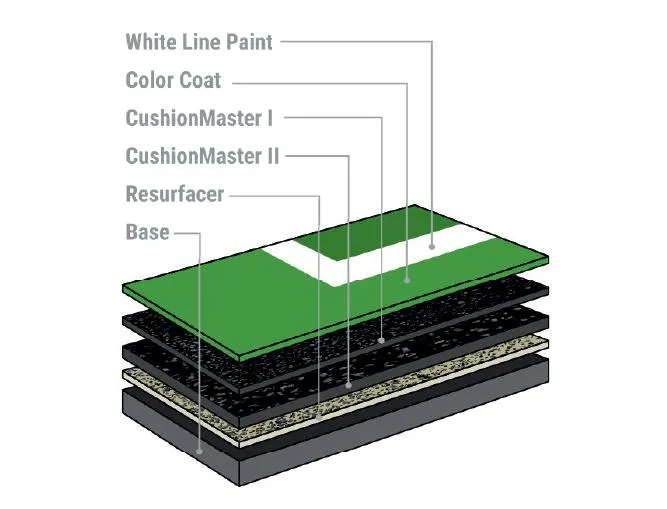 White Line Paint
Color Coat
CushionMaster I
CushionMaster II
Resurfacer
Base