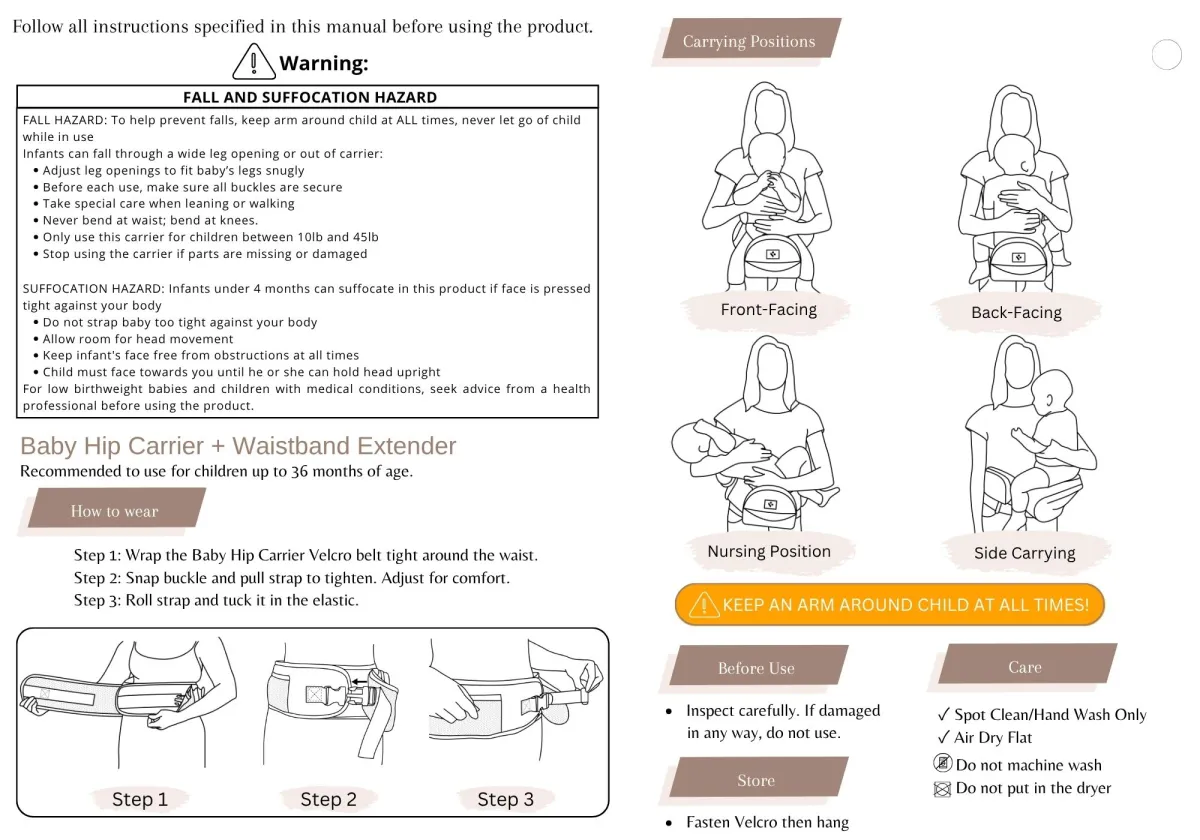 Follow all instructions specified in this manual before using the product.

Warning:

FALL AND SUFFOCATION HAZARD

FALL HAZARD: To help prevent falls, keep arm around child at ALL times, never let go of child while in use
Infants can fall through a wide leg opening or out of carrier:
• Adjust leg openings to fit baby's legs snugly
• Before each use, make sure all buckles are secure
• Take special care when leaning or walking
• Never bend at waist; bend at knees.
• Only use this carrier for children between 10lb and 45lb
• Stop using the carrier if parts are missing or damaged

SUFFOCATION HAZARD: Infants under 4 months can suffocate in this product if face is pressed tight against your body
• Do not strap baby too tight against your body
• Allow room for head movement
• Keep infant's face free from obstructions at all times
• Child must face towards you until he or she can hold head upright
For low birthweight babies and children with medical conditions, seek advice from a health professional before using the product.

Baby Hip Carrier + Waistband Extender
Recommended to use for children up to 36 months of age.

How to wear

Step 1: Wrap the Baby Hip Carrier Velcro belt tight around the waist.
Step 2: Snap buckle and pull strap to tighten. Adjust for comfort.
Step 3: Roll strap and tuck it in the elastic.

Step 1
Step 2
Step 3

Carrying Positions

Front-Facing
Back-Facing
Nursing Position
Side Carrying

KEEP AN ARM AROUND CHILD AT ALL TIMES!

Before Use
• Inspect carefully. If damaged in any way, do not use.

Store
• Fasten Velcro then hang

Care
✓ Spot Clean/Hand Wash Only
✓ Air Dry Flat
Do not machine wash
Do not put in the dryer