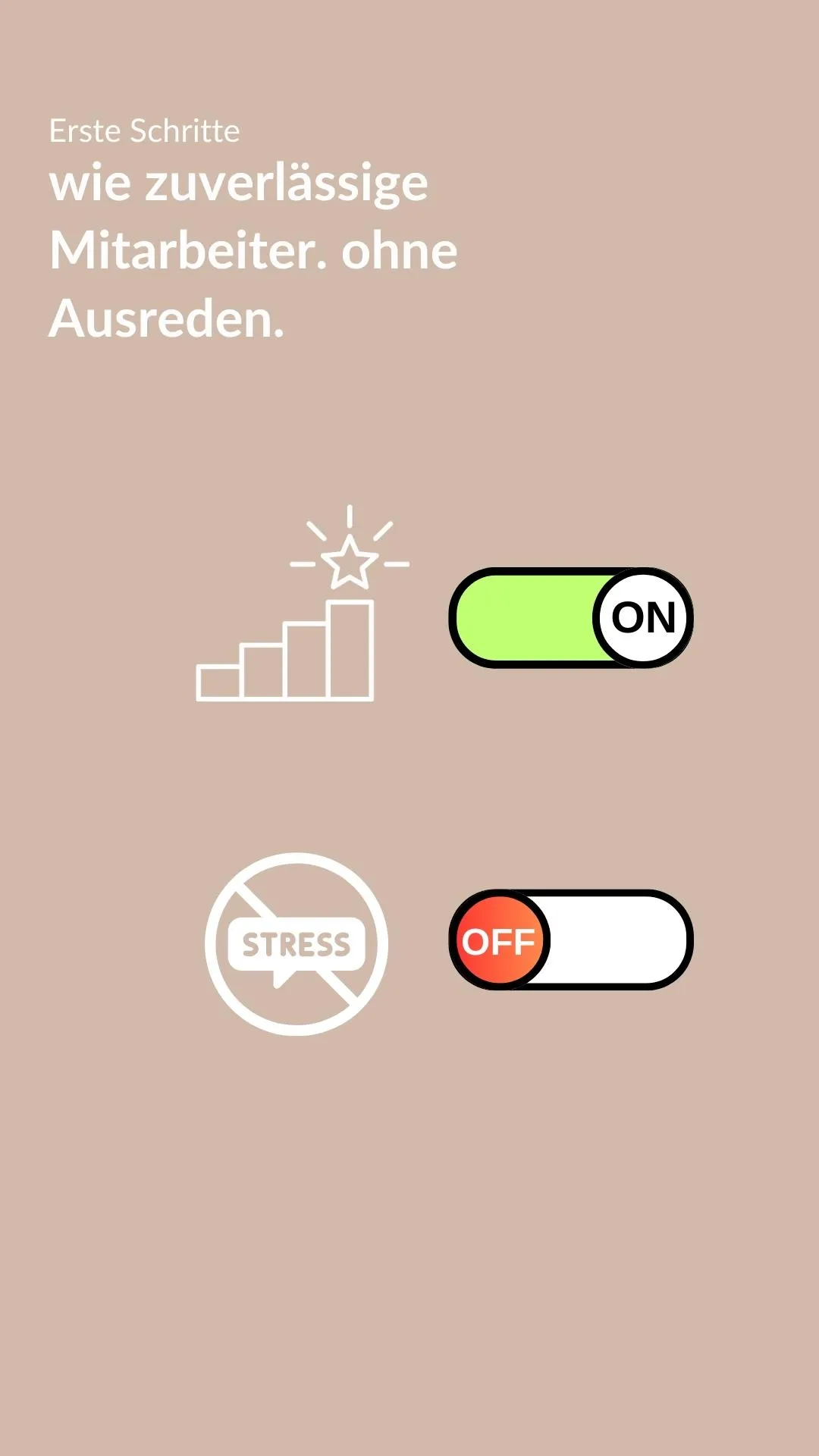 Erste Schritte

wie zuverlässige Mitarbeiter. ohne Ausreden.

ON

STRESS

OFF