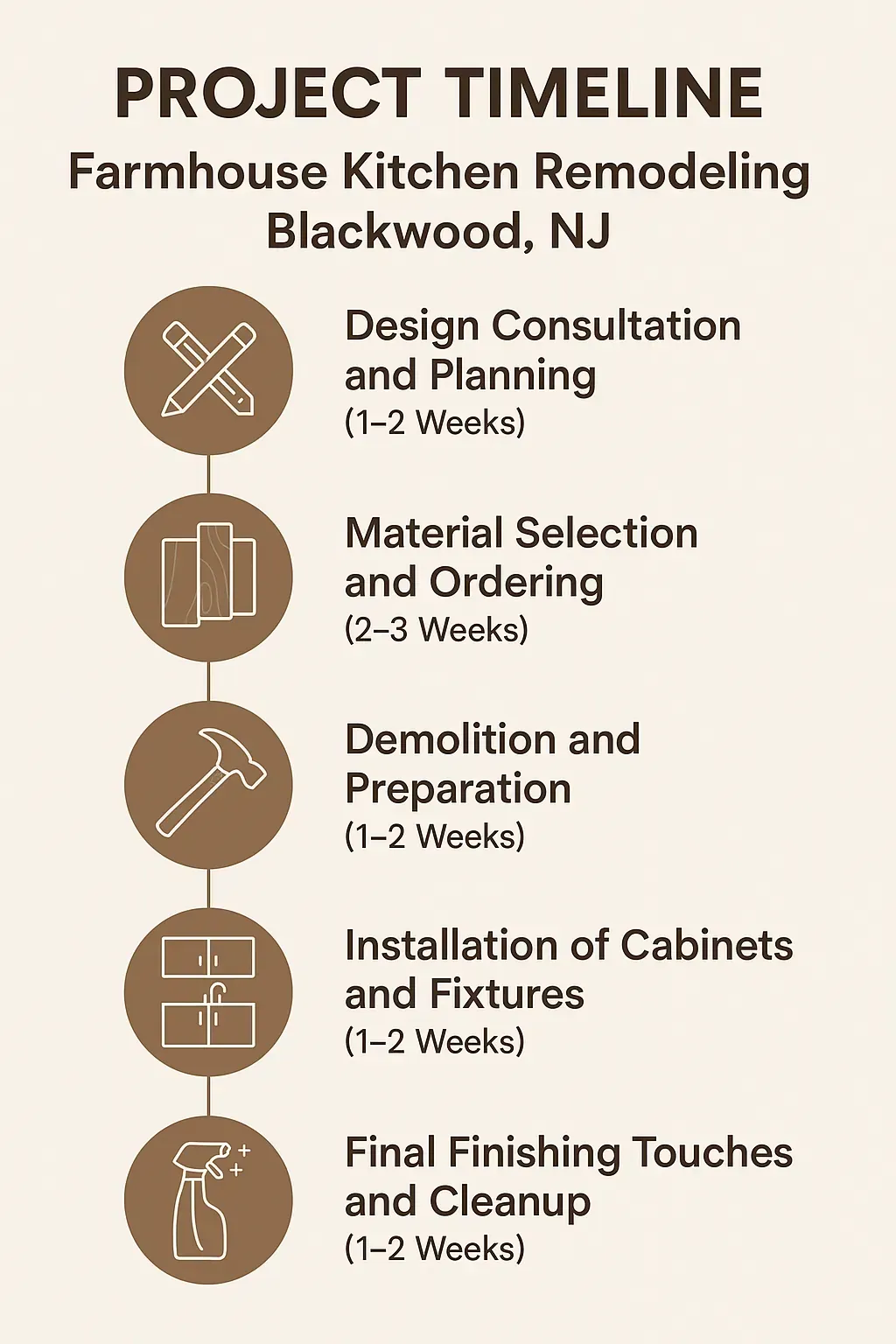 PROJECT TIMELINE

Farmhouse Kitchen Remodeling
Blackwood, NJ

Design Consultation and Planning
(1–2 Weeks)

Material Selection and Ordering
(2–3 Weeks)

Demolition and Preparation
(1–2 Weeks)

Installation of Cabinets and Fixtures
(1–2 Weeks)

Final Finishing Touches and Cleanup
(1–2 Weeks)