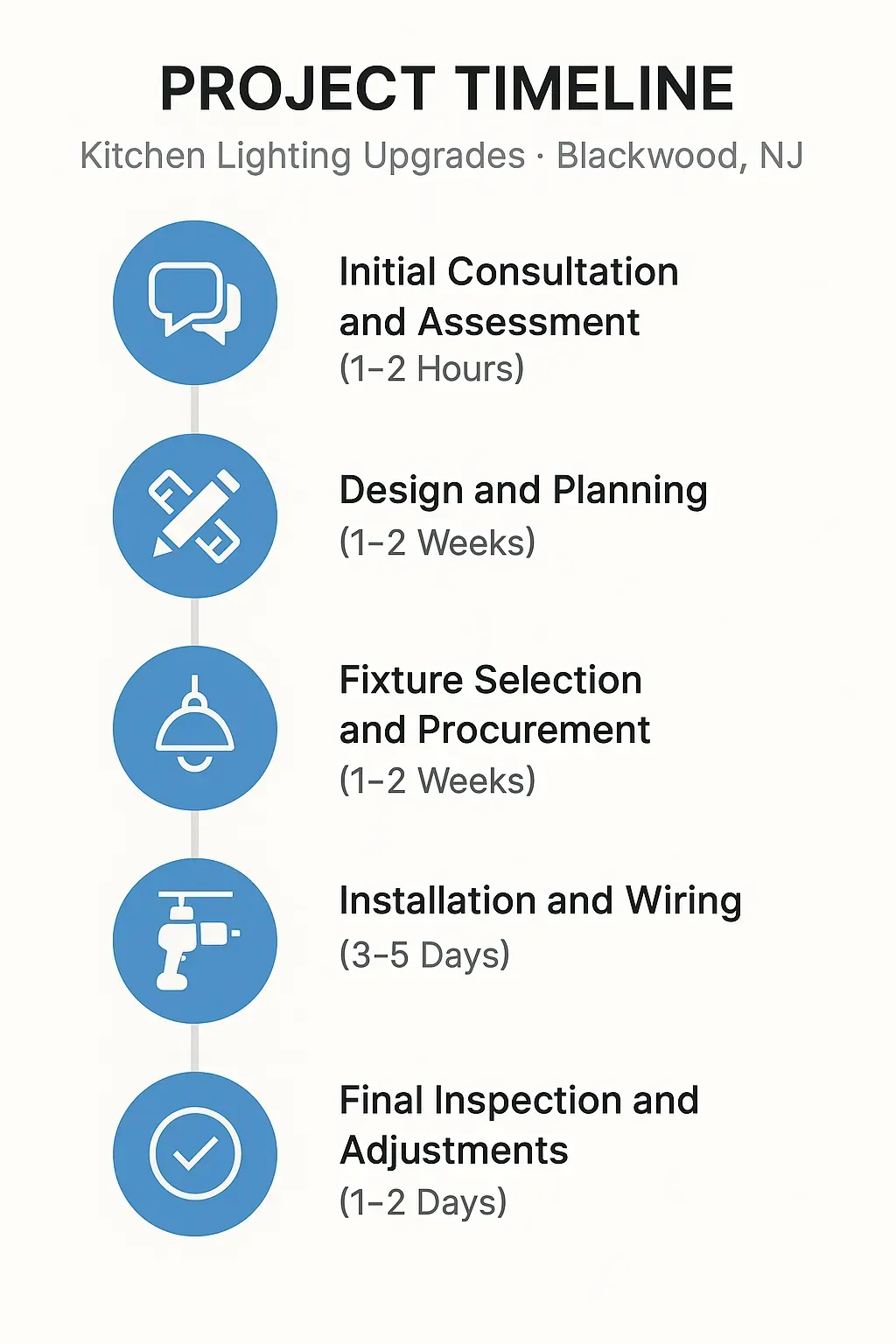 PROJECT TIMELINE

Kitchen Lighting Upgrades · Blackwood, NJ

Initial Consultation and Assessment
(1–2 Hours)

Design and Planning
(1–2 Weeks)

Fixture Selection and Procurement
(1–2 Weeks)

Installation and Wiring
(3–5 Days)

Final Inspection and Adjustments
(1–2 Days)