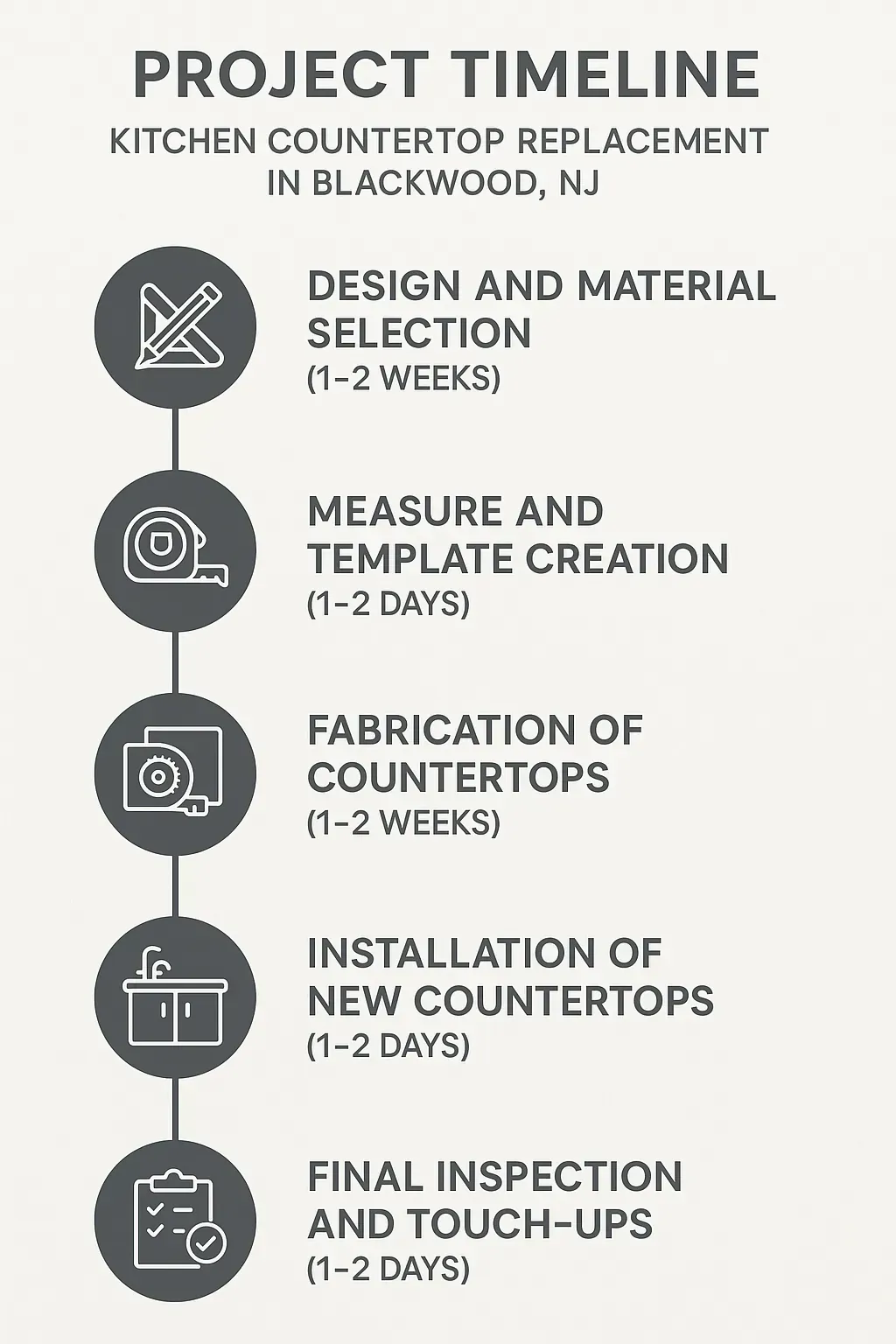 PROJECT TIMELINE

KITCHEN COUNTERTOP REPLACEMENT IN BLACKWOOD, NJ

DESIGN AND MATERIAL SELECTION
(1–2 WEEKS)

MEASURE AND TEMPLATE CREATION
(1–2 DAYS)

FABRICATION OF COUNTERTOPS
(1–2 WEEKS)

INSTALLATION OF NEW COUNTERTOPS
(1–2 DAYS)

FINAL INSPECTION AND TOUCH-UPS
(1–2 DAYS)