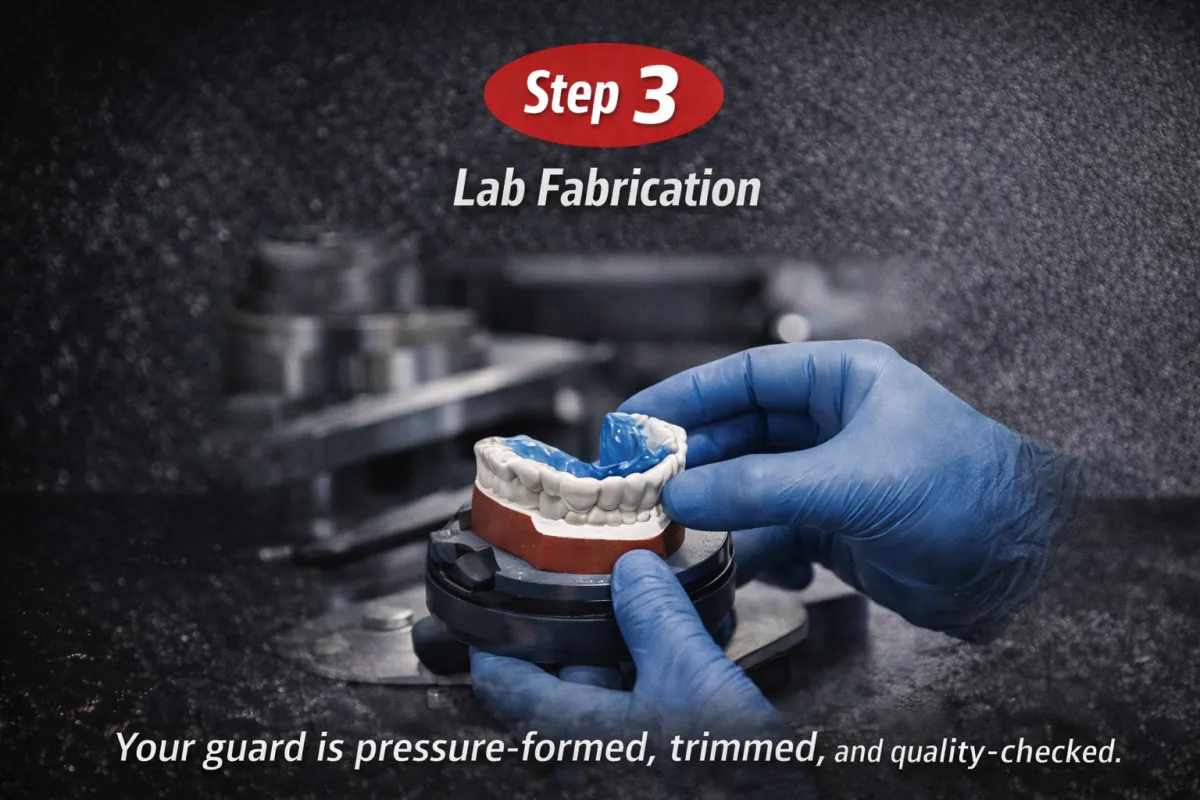 Step 3

Lab Fabrication

Your guard is pressure-formed, trimmed, and quality-checked.