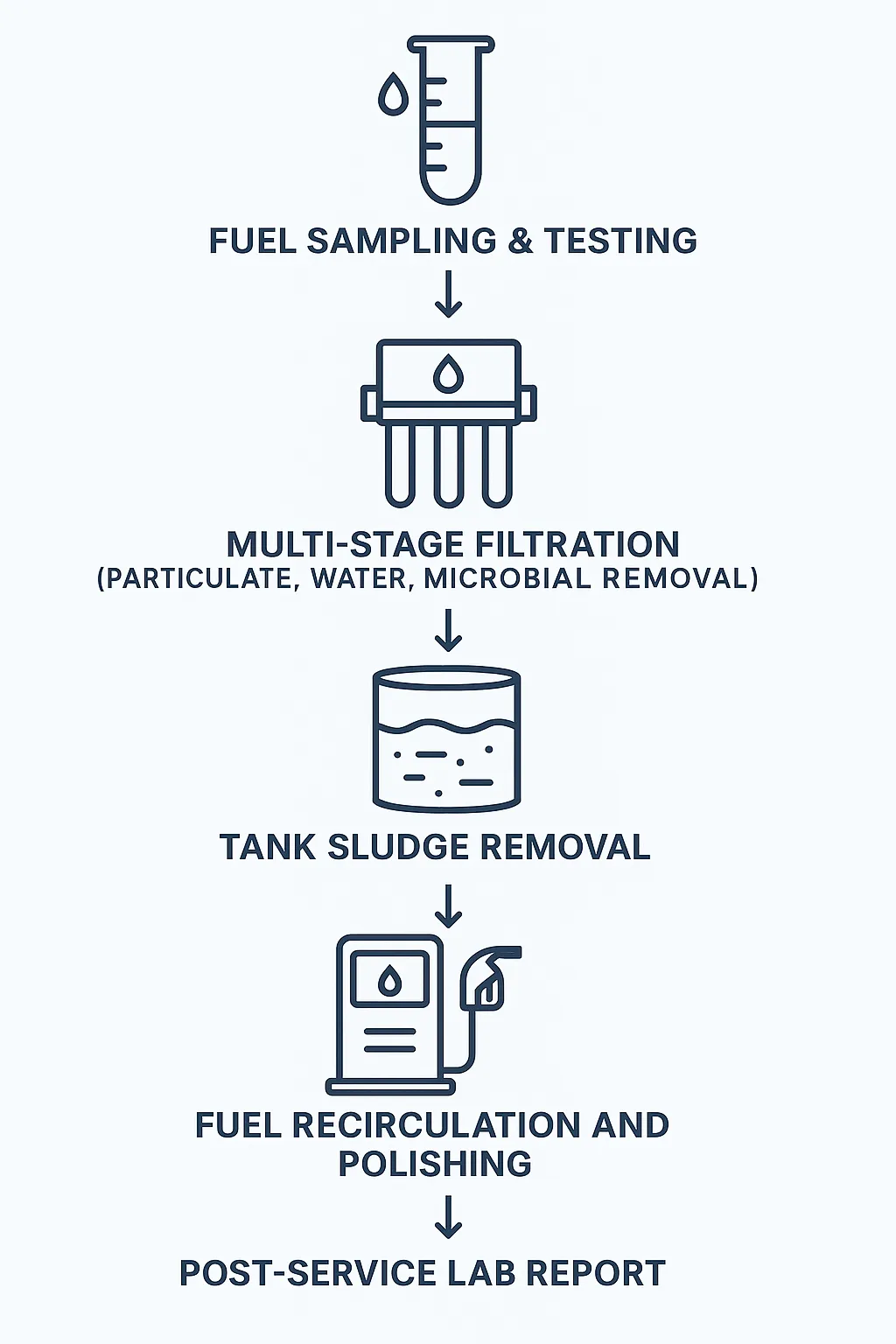 FUEL SAMPLING & TESTING

MULTI-STAGE FILTRATION
(PARTICULATE, WATER, MICROBIAL REMOVAL)

TANK SLUDGE REMOVAL

FUEL RECIRCULATION AND POLISHING

POST-SERVICE LAB REPORT