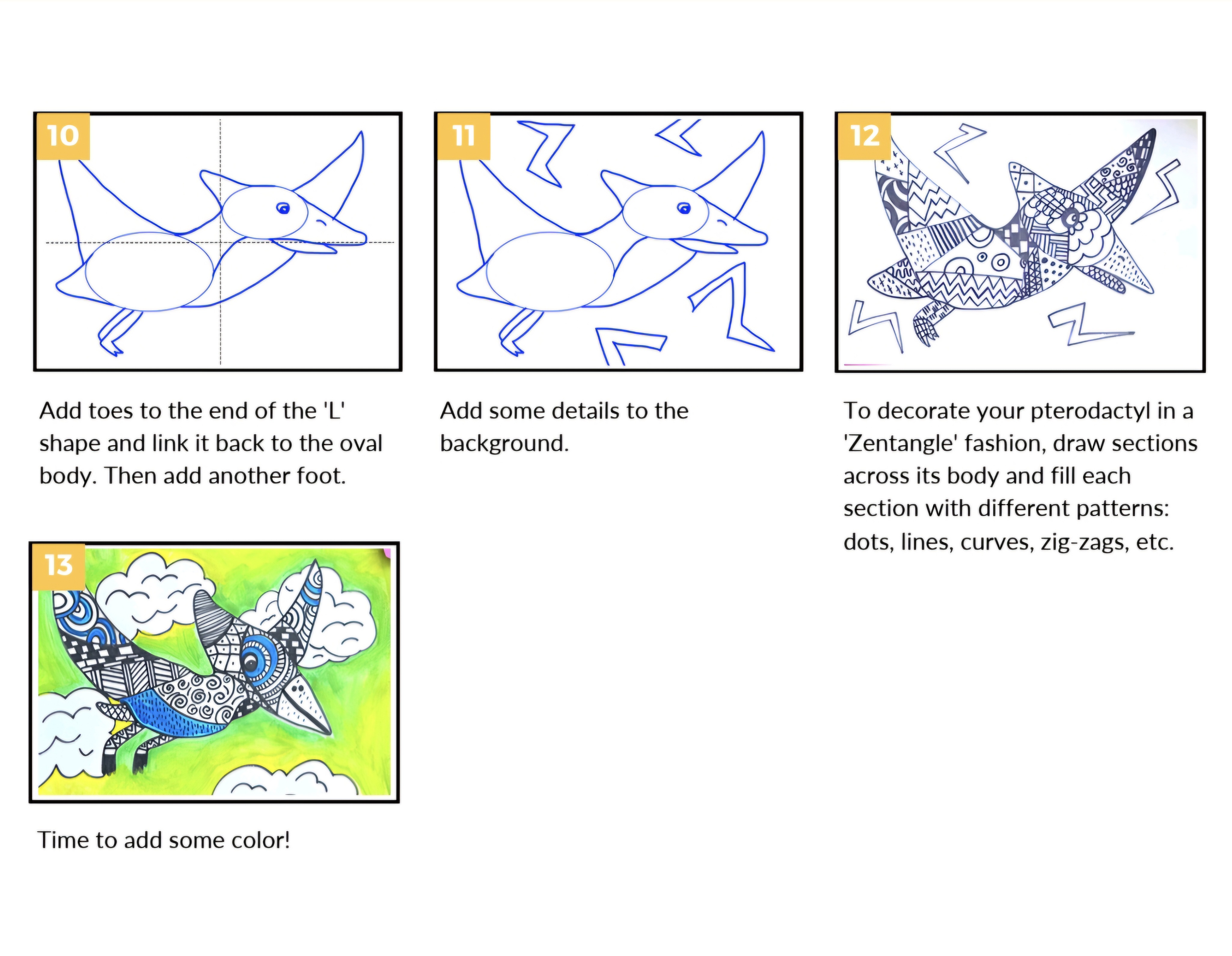 10

Add toes to the end of the 'L' shape and link it back to the oval body. Then add another foot.

11

Add some details to the background.

12

To decorate your pterodactyl in a 'Zentangle' fashion, draw sections across its body and fill each section with different patterns: dots, lines, curves, zig-zags, etc.

13

Time to add some color!