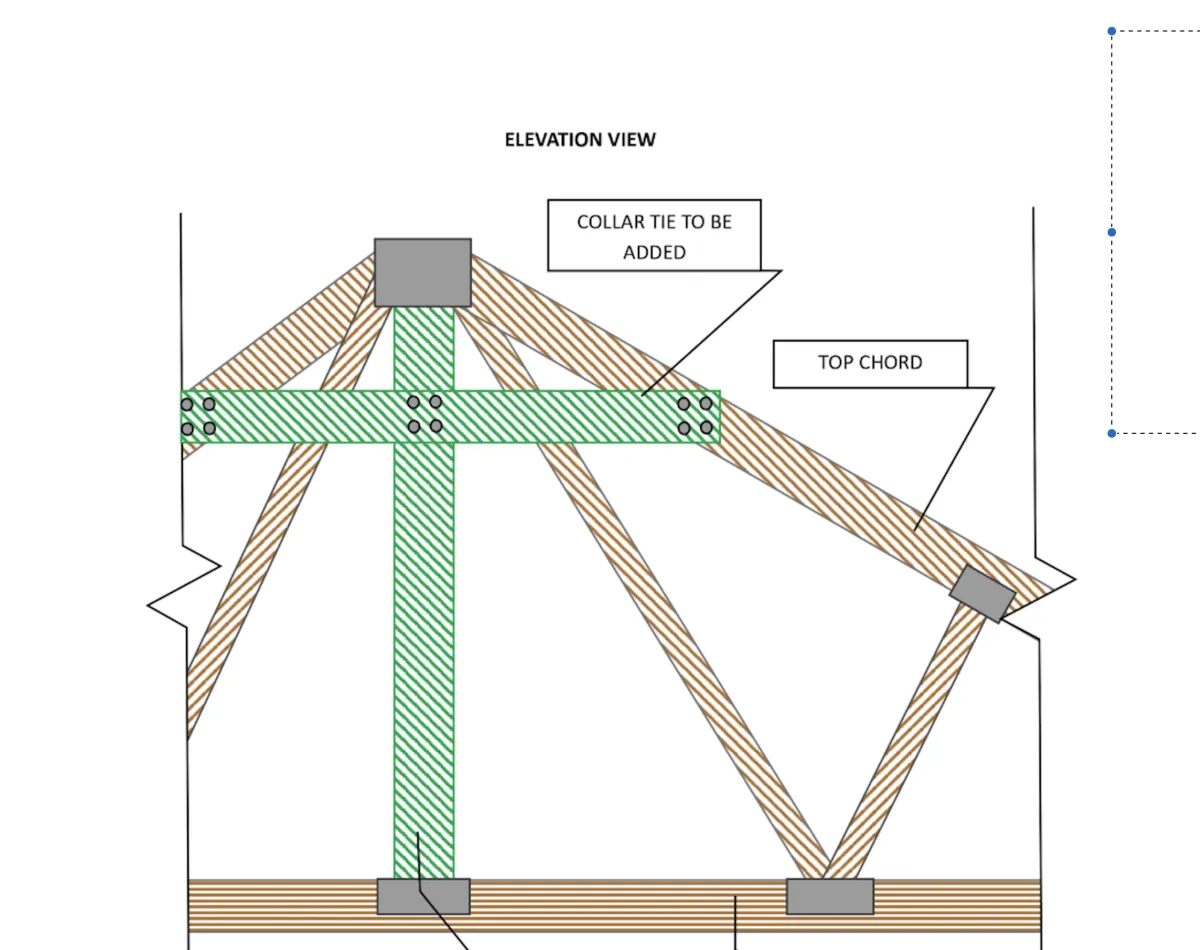 ELEVATION VIEW

COLLAR TIE TO BE ADDED

TOP CHORD