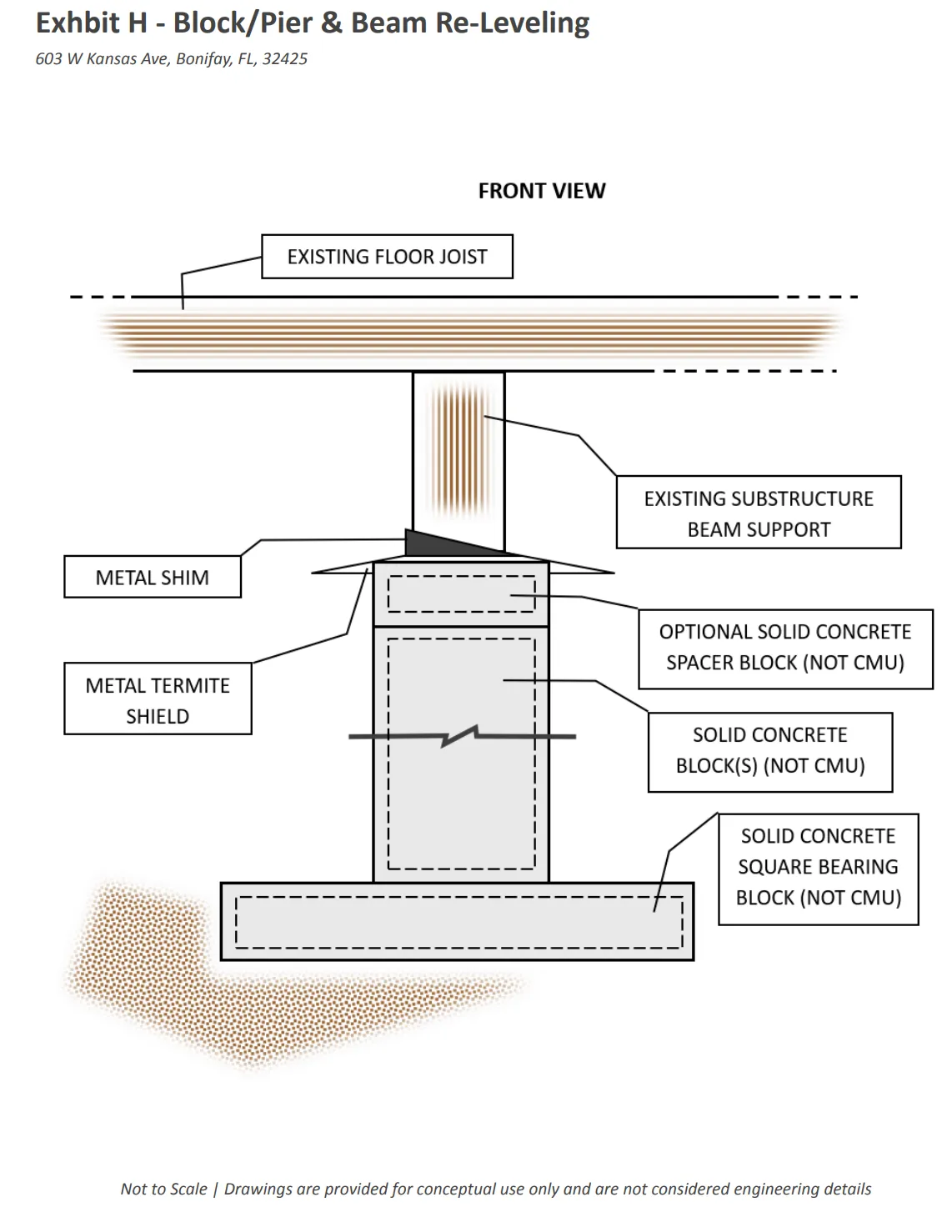 Exhbit H - Block/Pier & Beam Re-Leveling

603 W Kansas Ave, Bonifay, FL, 32425

FRONT VIEW

EXISTING FLOOR JOIST

EXISTING SUBSTRUCTURE BEAM SUPPORT

METAL SHIM

OPTIONAL SOLID CONCRETE SPACER BLOCK (NOT CMU)

METAL TERMITE SHIELD

SOLID CONCRETE BLOCK(S) (NOT CMU)

SOLID CONCRETE SQUARE BEARING BLOCK (NOT CMU)

Not to Scale | Drawings are provided for conceptual use only and are not considered engineering details