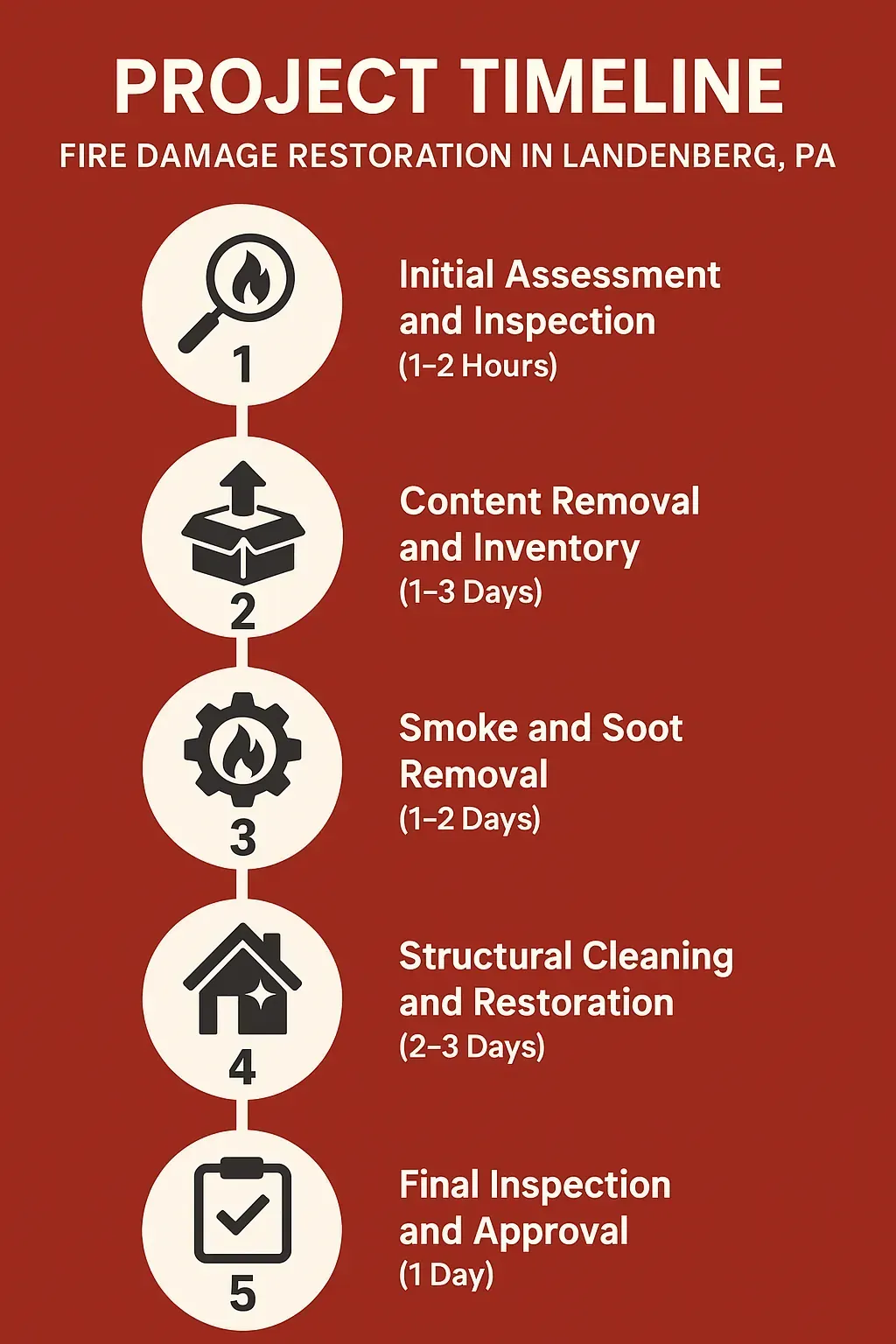 PROJECT TIMELINE
FIRE DAMAGE RESTORATION IN LANDENBERG, PA

1
Initial Assessment and Inspection
(1–2 Hours)

2
Content Removal and Inventory
(1–3 Days)

3
Smoke and Soot Removal
(1–2 Days)

4
Structural Cleaning and Restoration
(2–3 Days)

5
Final Inspection and Approval
(1 Day)