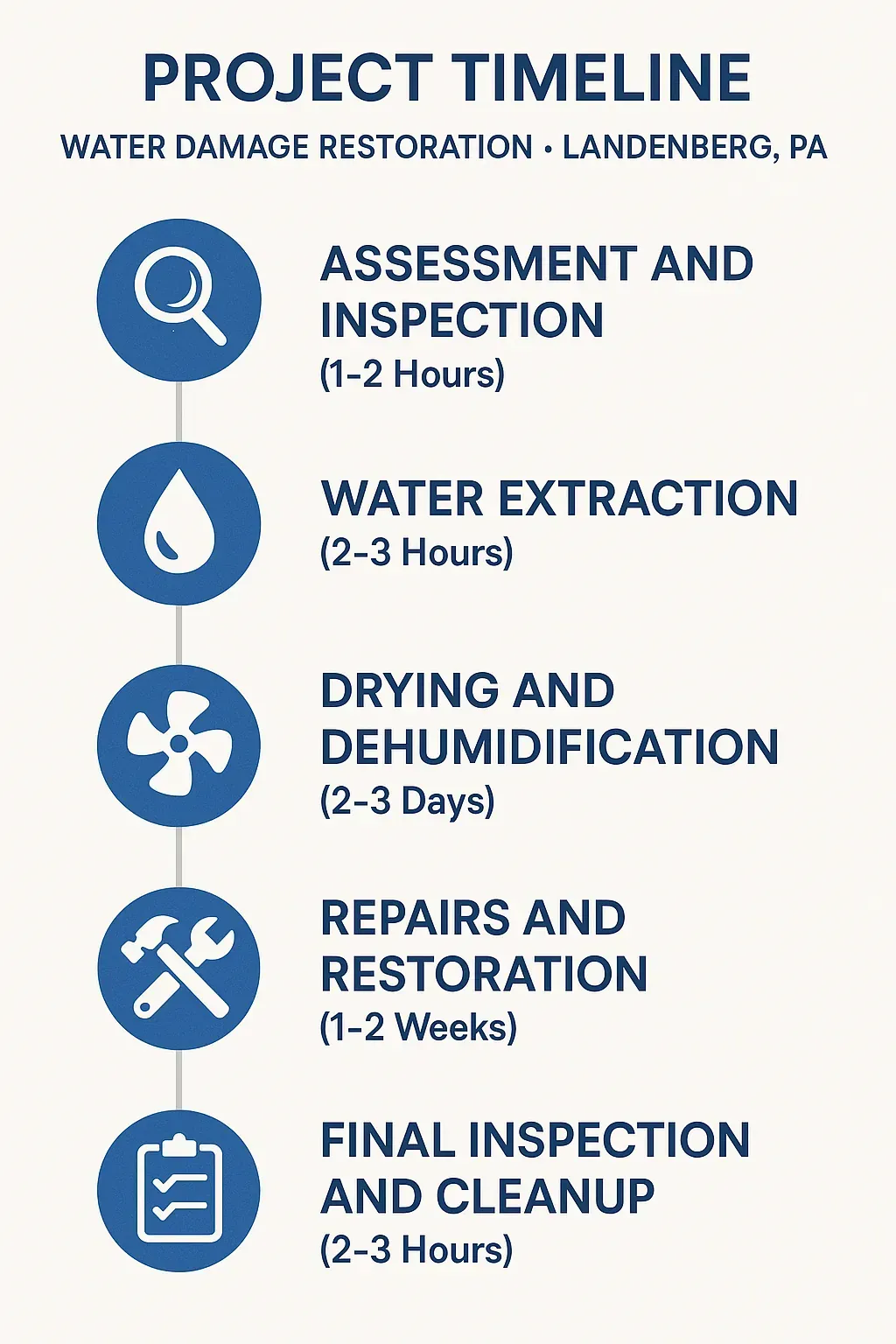 PROJECT TIMELINE

WATER DAMAGE RESTORATION • LANDENBERG, PA

ASSESSMENT AND INSPECTION
(1–2 Hours)

WATER EXTRACTION
(2–3 Hours)

DRYING AND DEHUMIDIFICATION
(2–3 Days)

REPAIRS AND RESTORATION
(1–2 Weeks)

FINAL INSPECTION AND CLEANUP
(2–3 Hours)