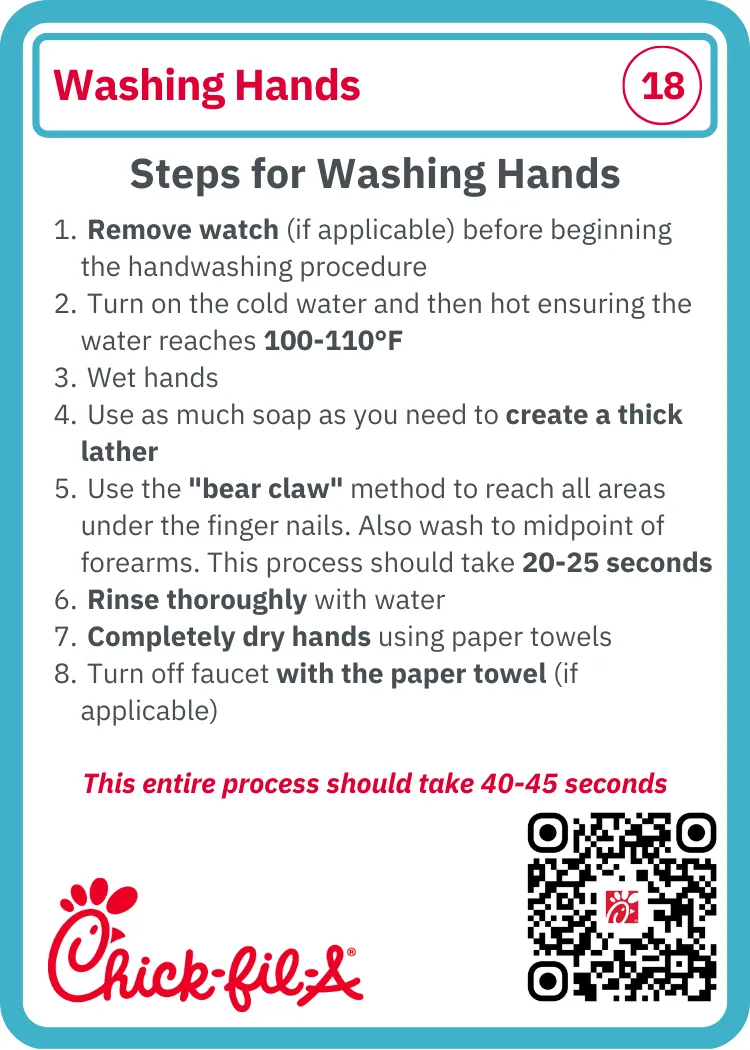 Washing Hands

18

Steps for Washing Hands

1. Remove watch (if applicable) before beginning the handwashing procedure
2. Turn on the cold water and then hot ensuring the water reaches 100-110°F
3. Wet hands
4. Use as much soap as you need to create a thick lather
5. Use the "bear claw" method to reach all areas under the finger nails. Also wash to midpoint of forearms. This process should take 20-25 seconds
6. Rinse thoroughly with water
7. Completely dry hands using paper towels
8. Turn off faucet with the paper towel (if applicable)

This entire process should take 40-45 seconds

Chick-fil-A®