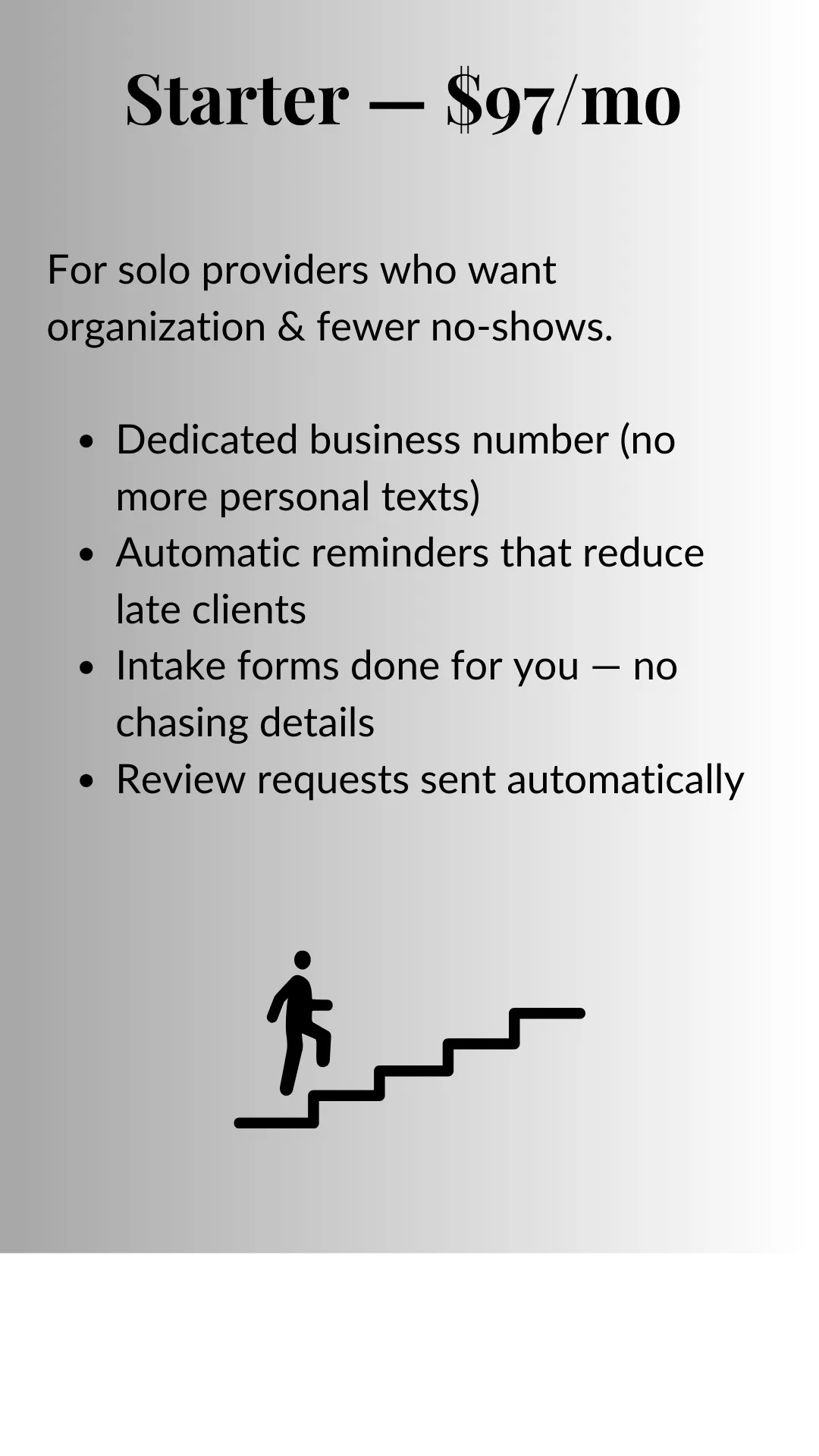 Starter — $97/mo

For solo providers who want organization & fewer no-shows.

• Dedicated business number (no more personal texts)
• Automatic reminders that reduce late clients
• Intake forms done for you — no chasing details
• Review requests sent automatically