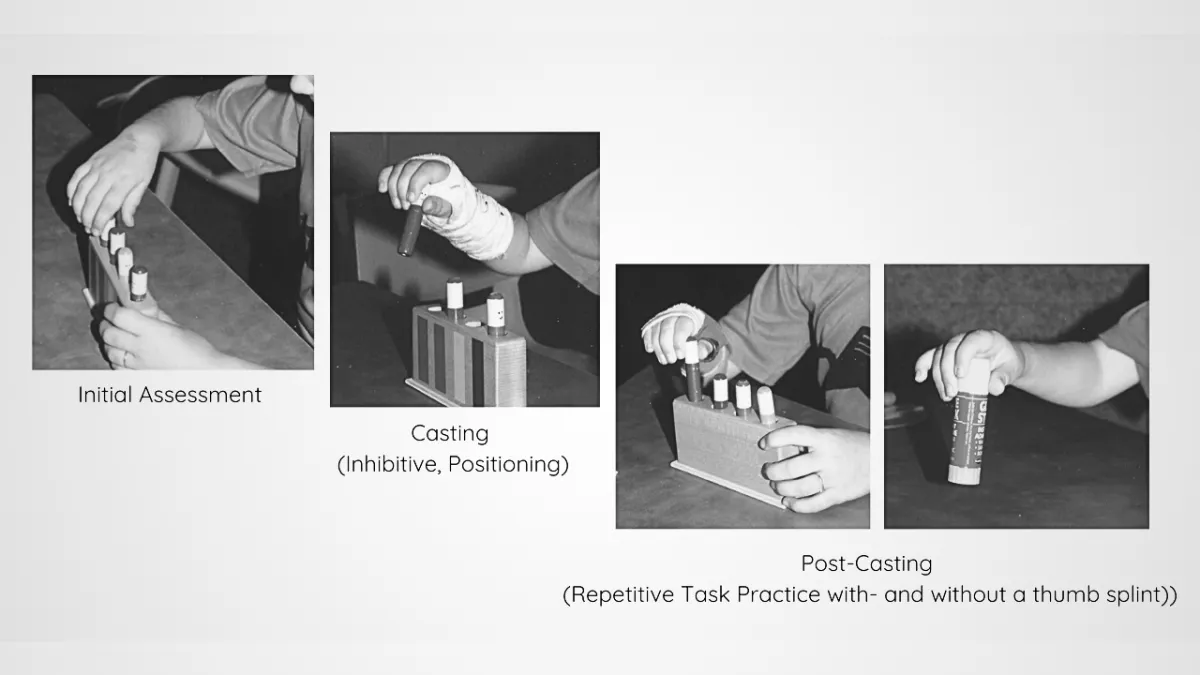 Initial Assessment

Casting
(Inhibitive, Positioning)

Post-Casting
(Repetitive Task Practice with- and without a thumb splint))