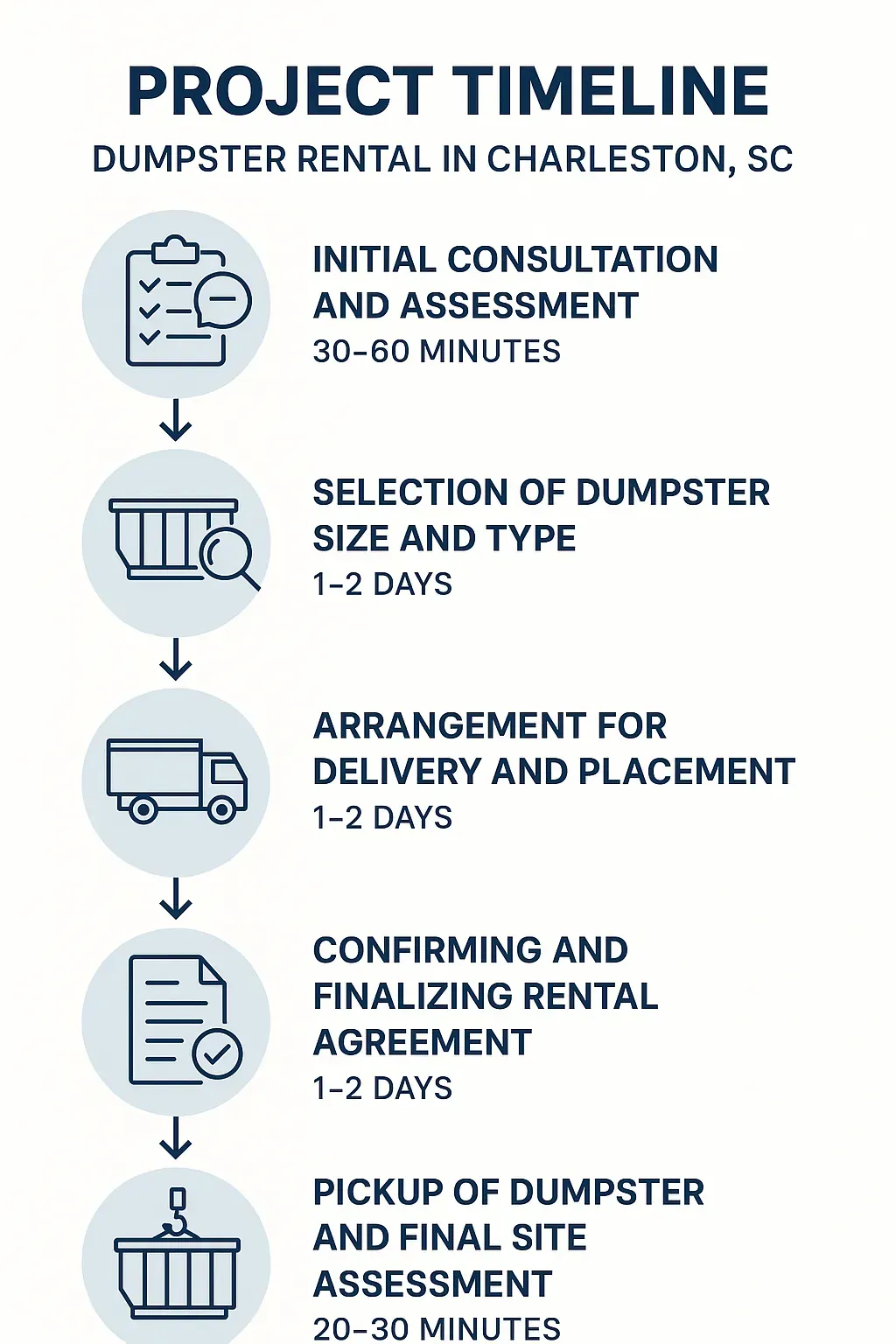 PROJECT TIMELINE
DUMPSTER RENTAL IN CHARLESTON, SC

INITIAL CONSULTATION AND ASSESSMENT
30–60 MINUTES

SELECTION OF DUMPSTER SIZE AND TYPE
1–2 DAYS

ARRANGEMENT FOR DELIVERY AND PLACEMENT
1–2 DAYS

CONFIRMING AND FINALIZING RENTAL AGREEMENT
1–2 DAYS

PICKUP OF DUMPSTER AND FINAL SITE ASSESSMENT
20–30 MINUTES